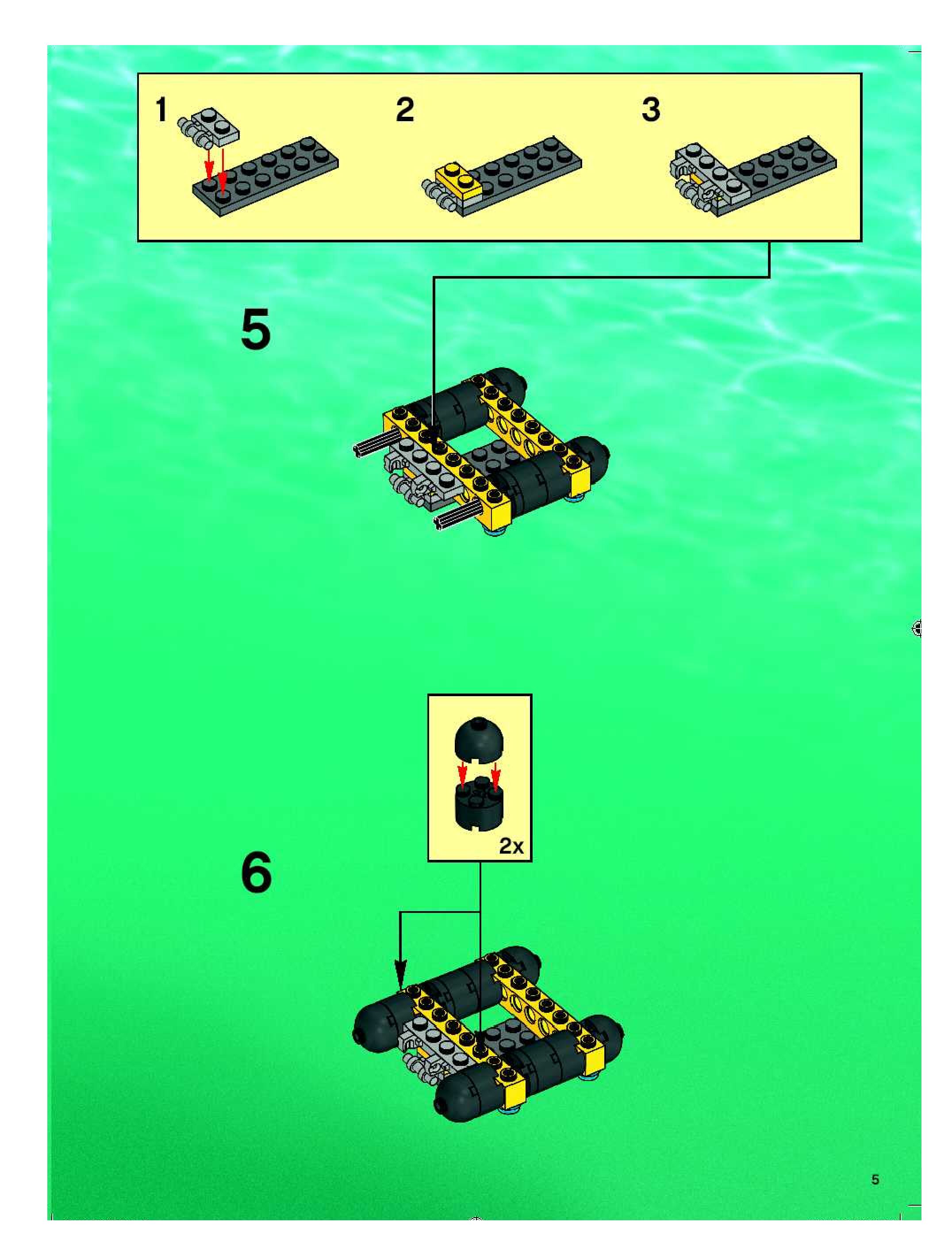 1
2
3
5
2x
6
5