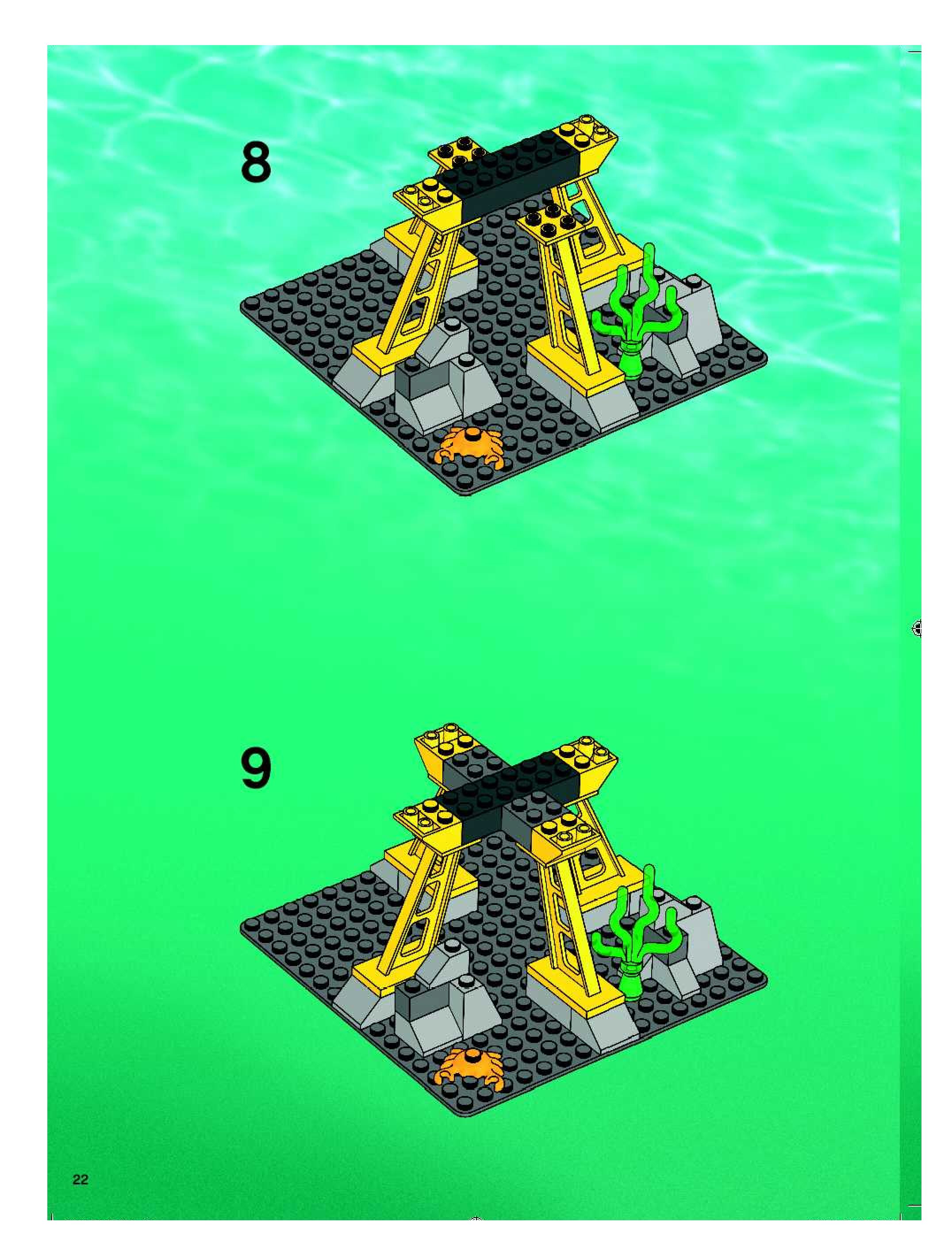 8

9

22