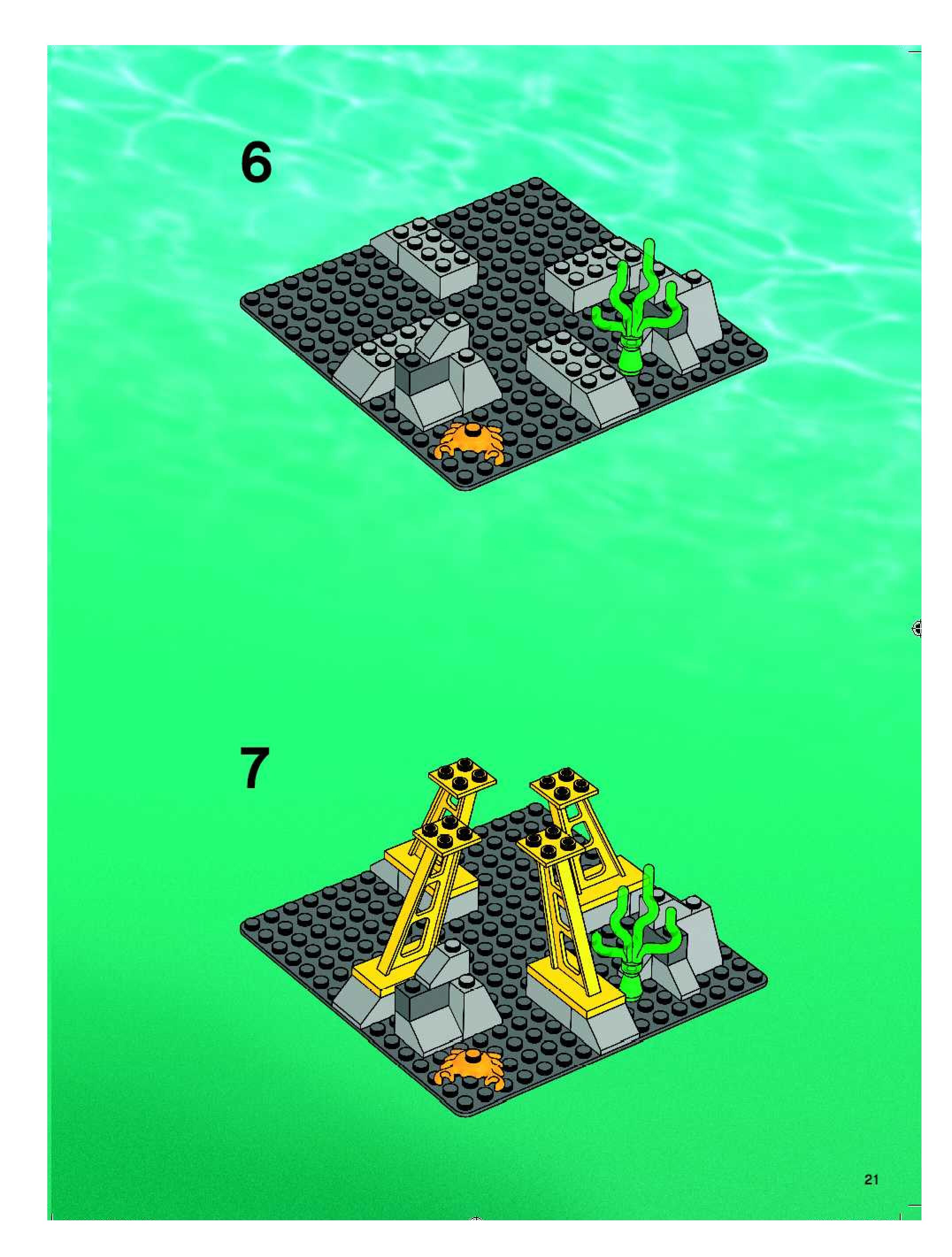 6

7

21