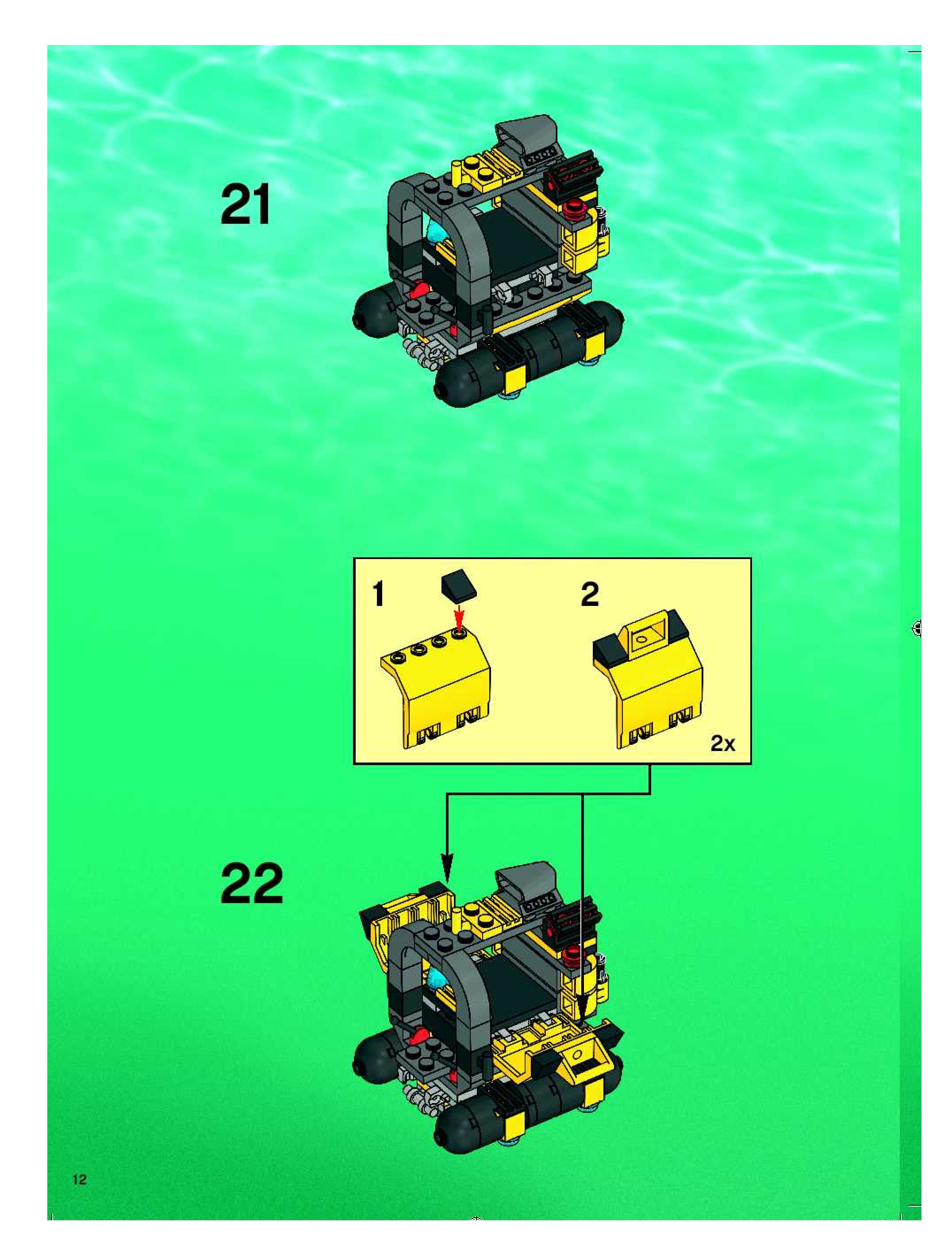 21

1

2

2x

22

12