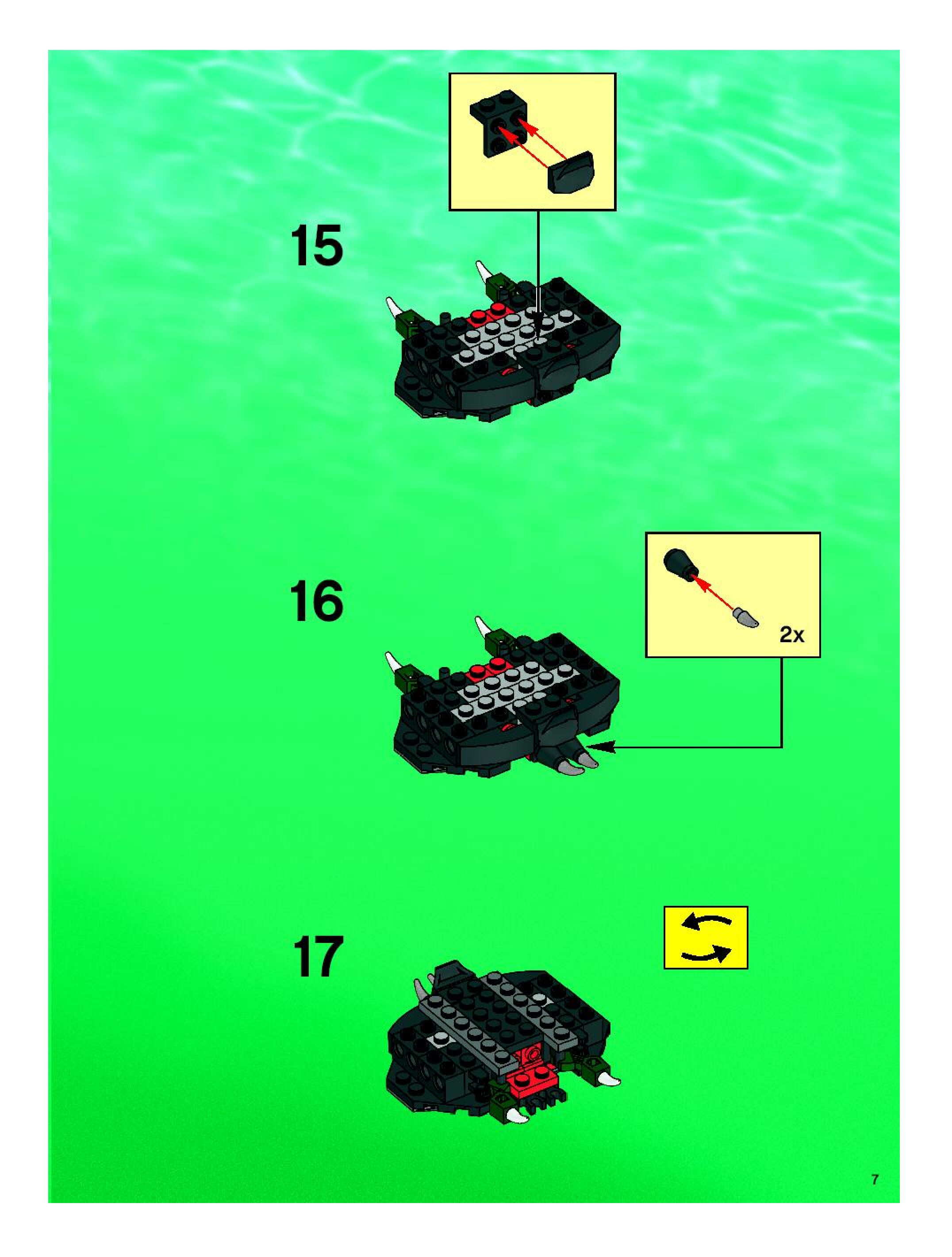 15

16

2x

17

7