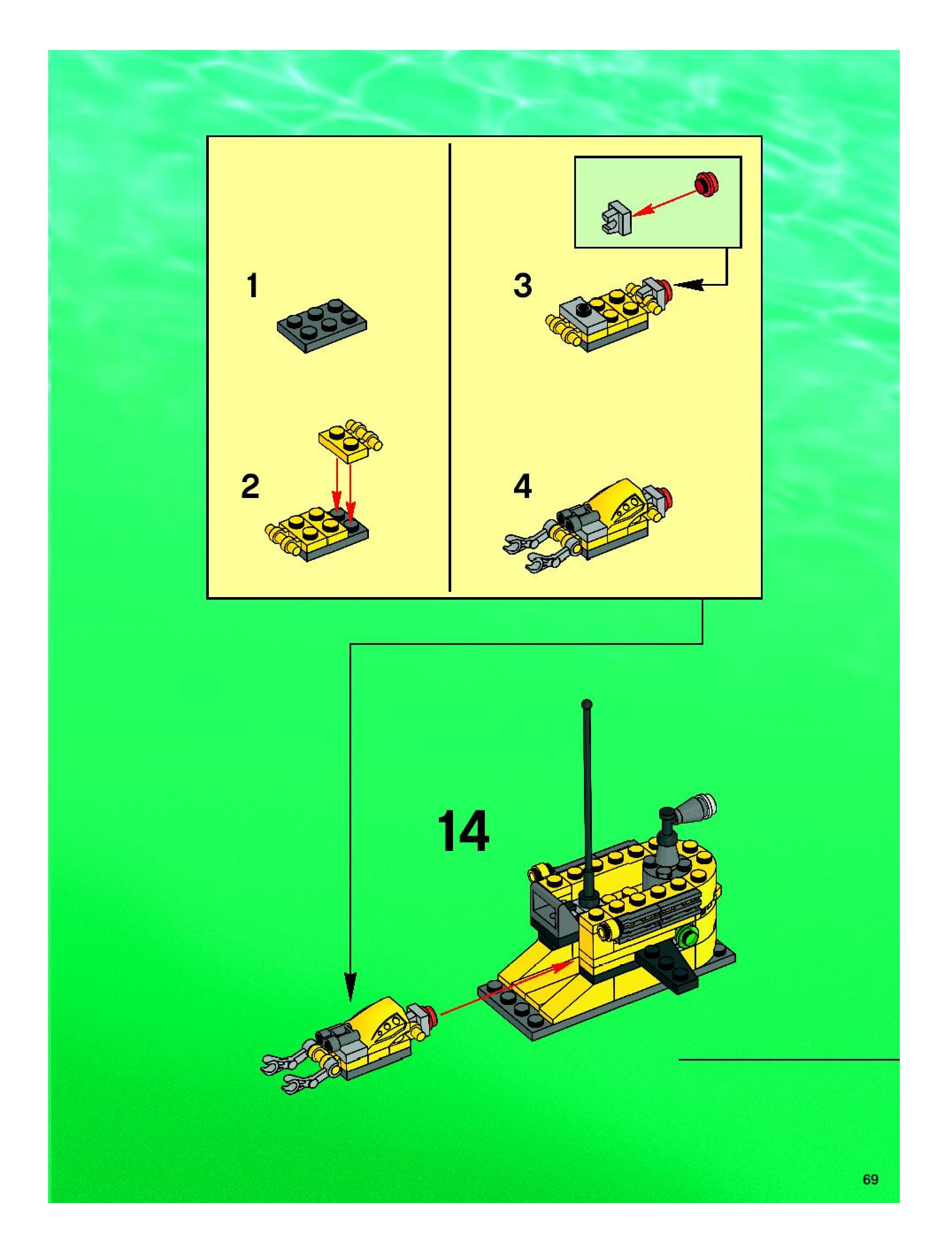 1

2

3

4

14

69