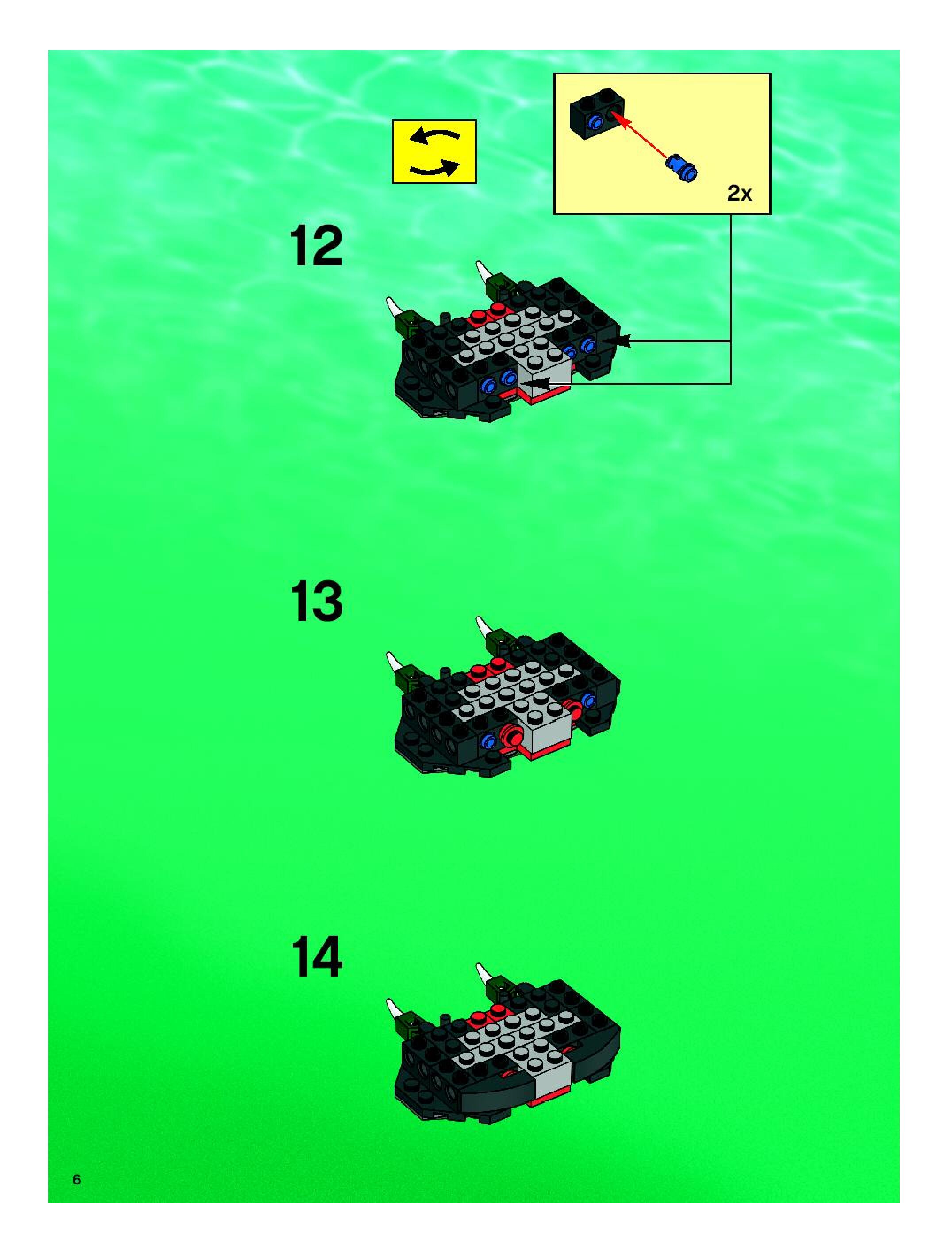 2x

12

13

14

6