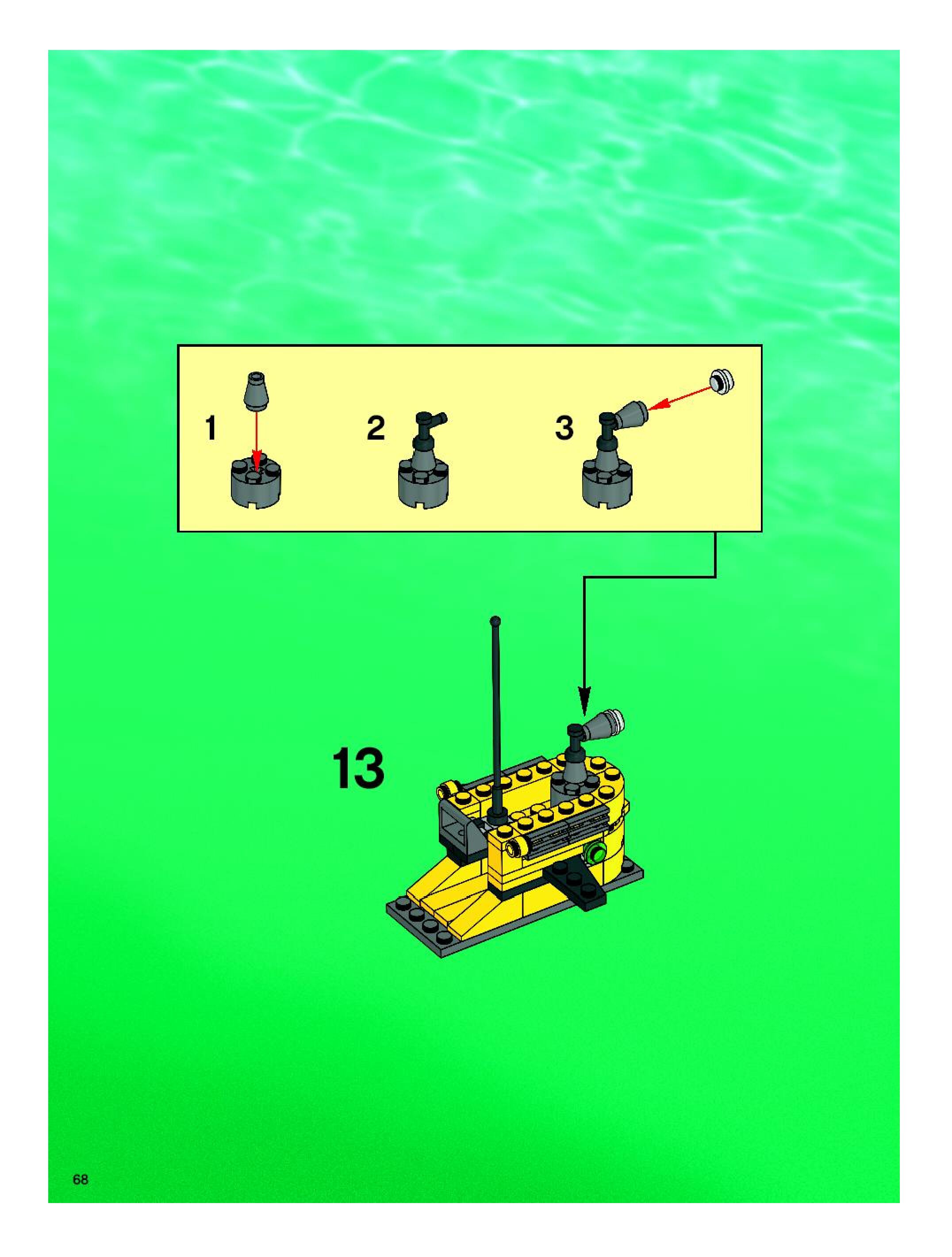 1

2

3

13

68