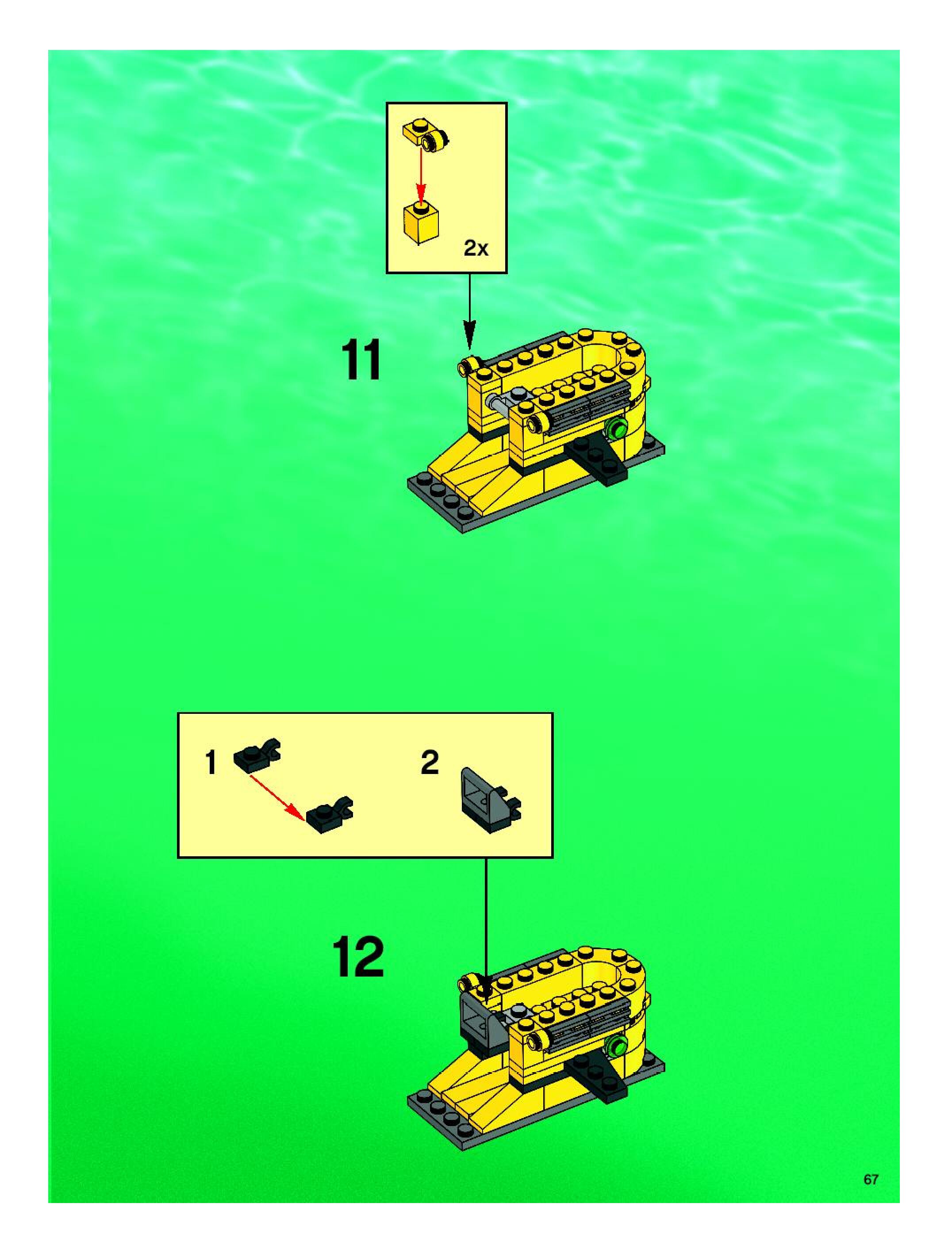 2x

11

1

2

12

67