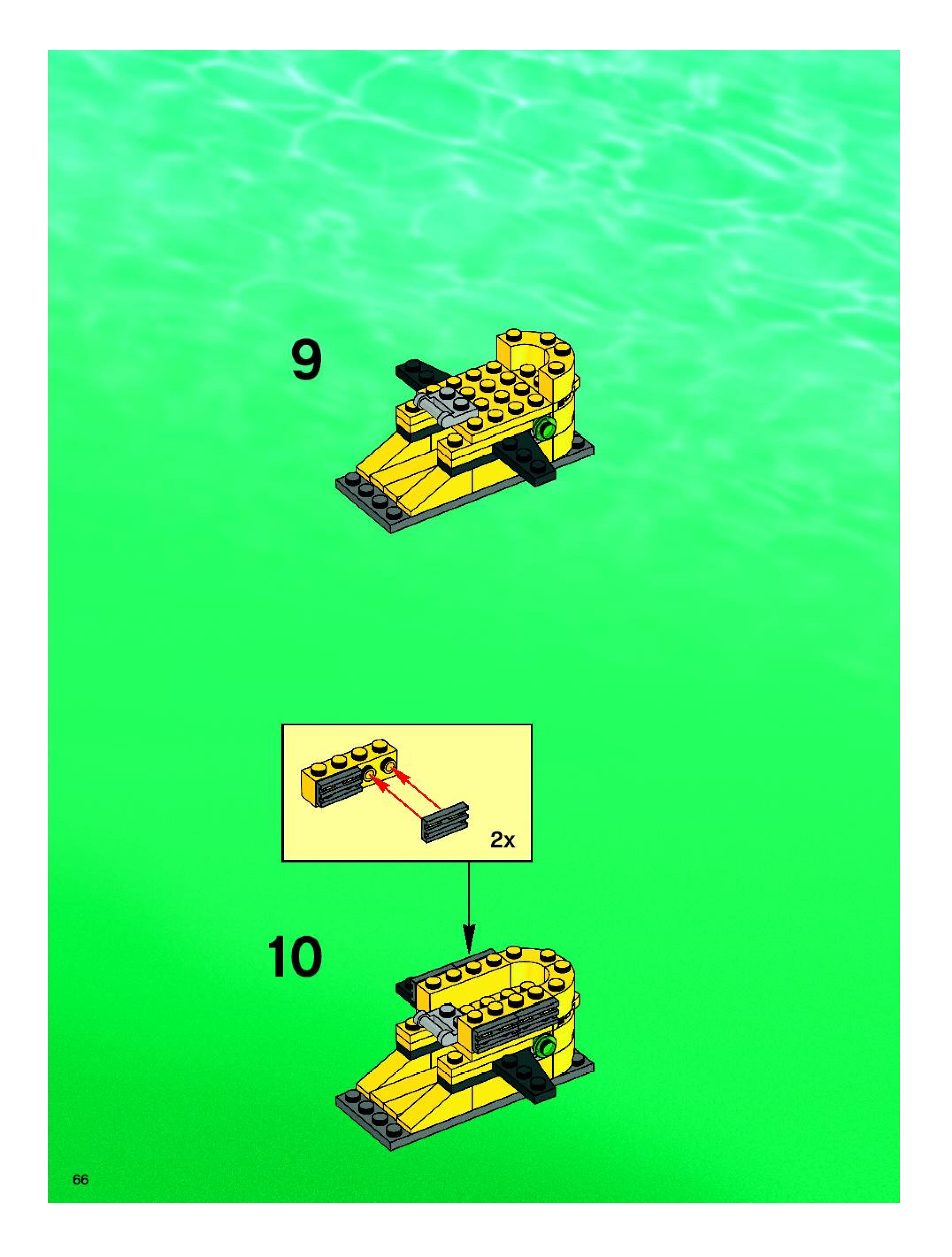 9

2x

10

66