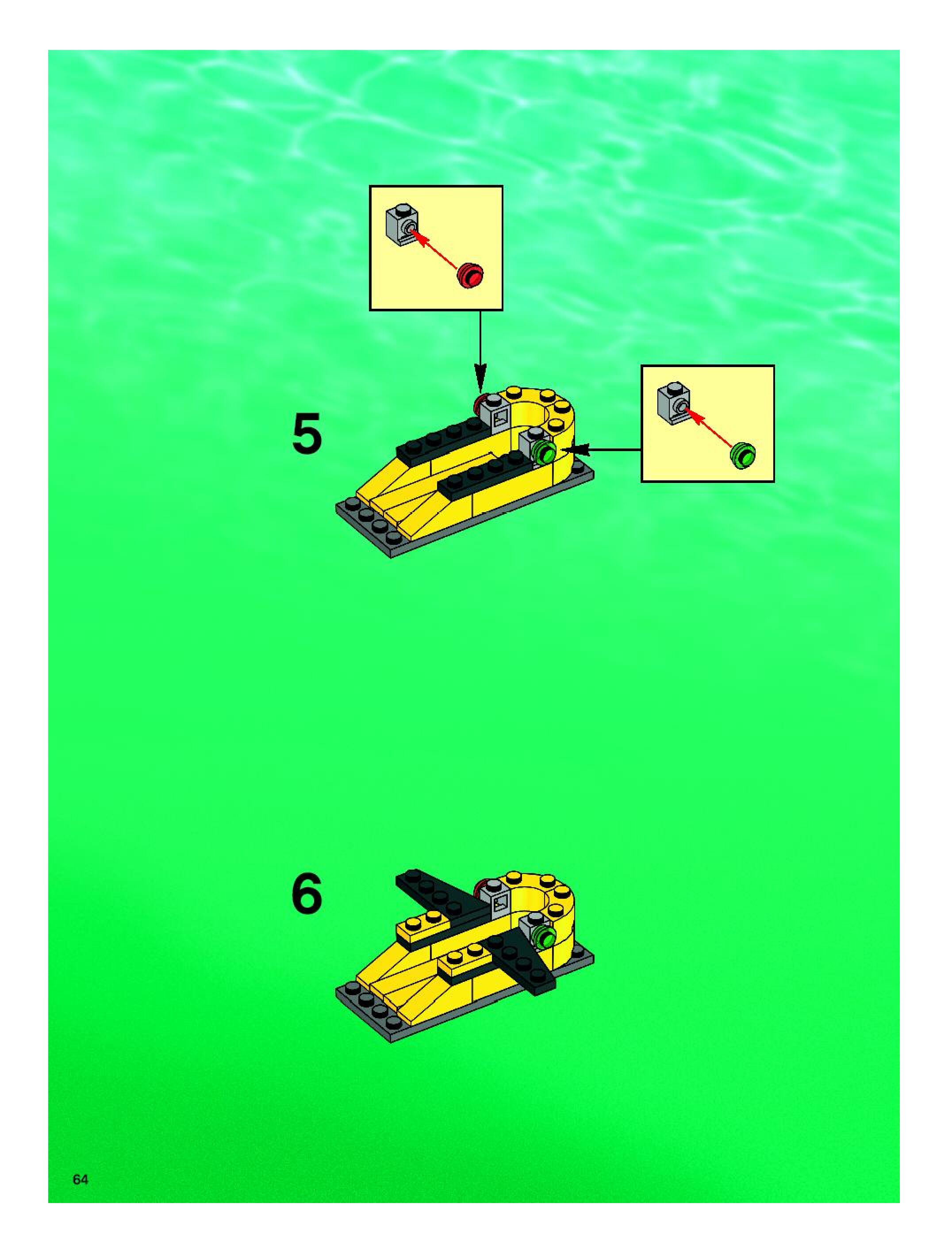 5

6

64