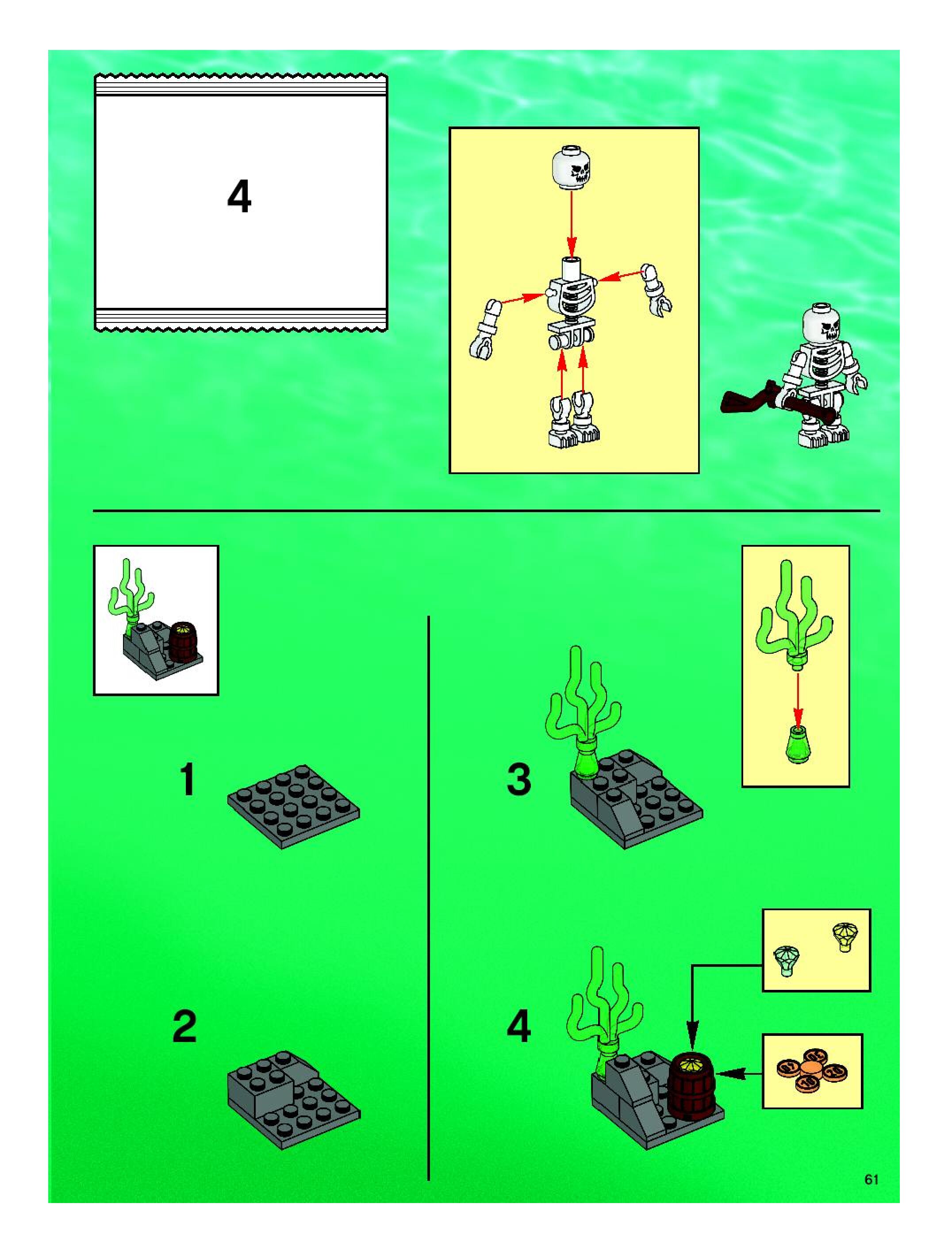 4

1

2

3

4

61