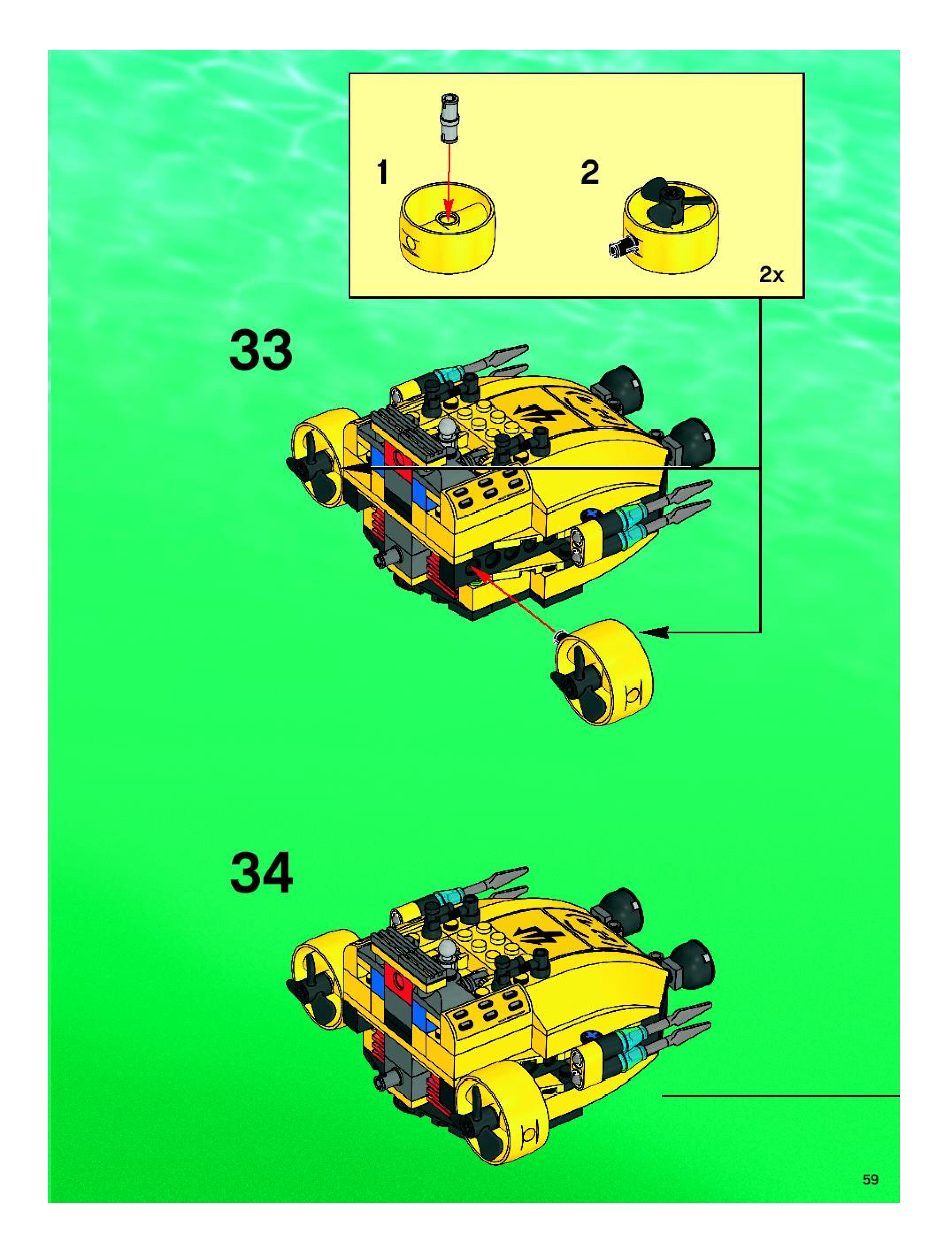 1

2

2x

33

34

59