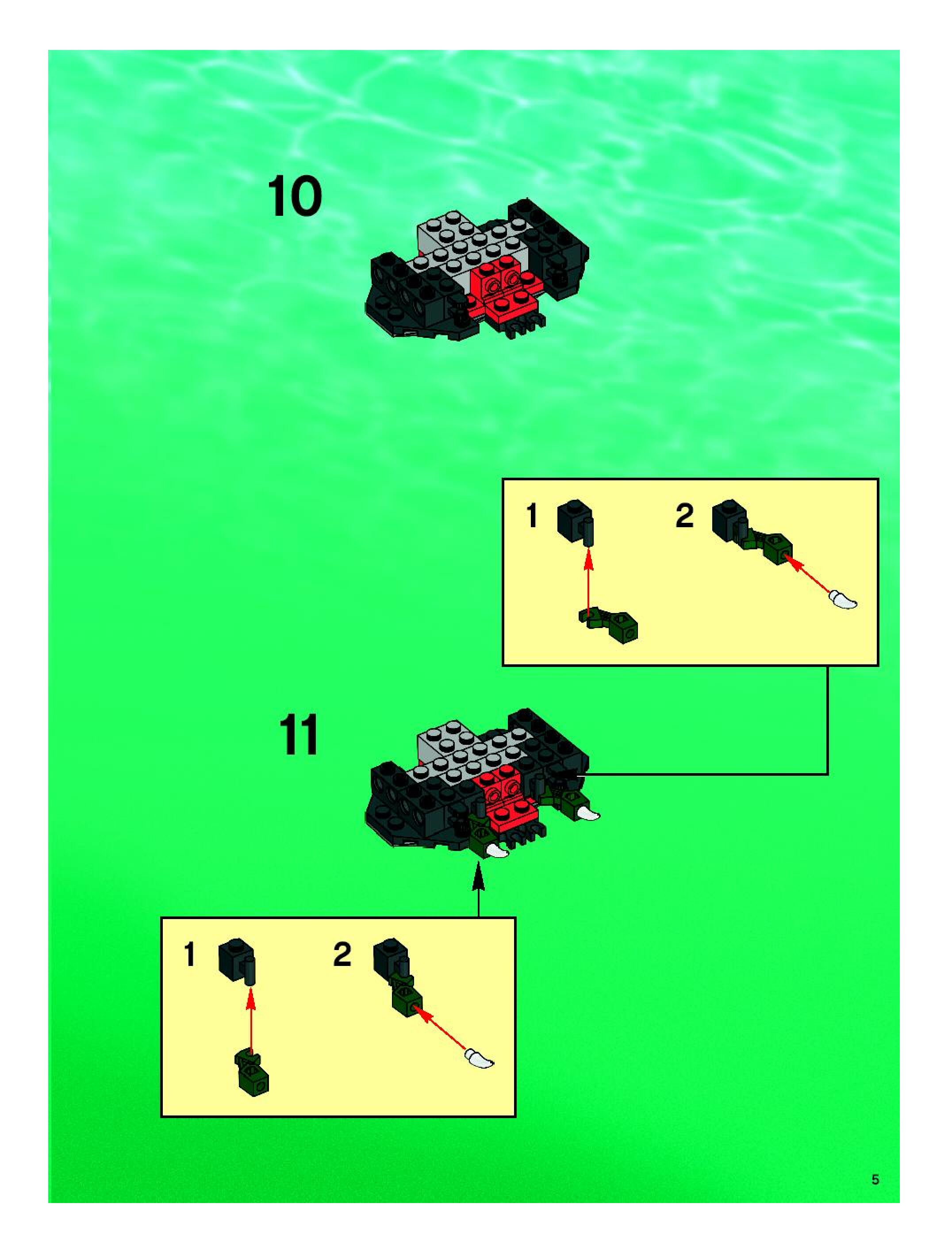 10

1

2

11

1

2

5