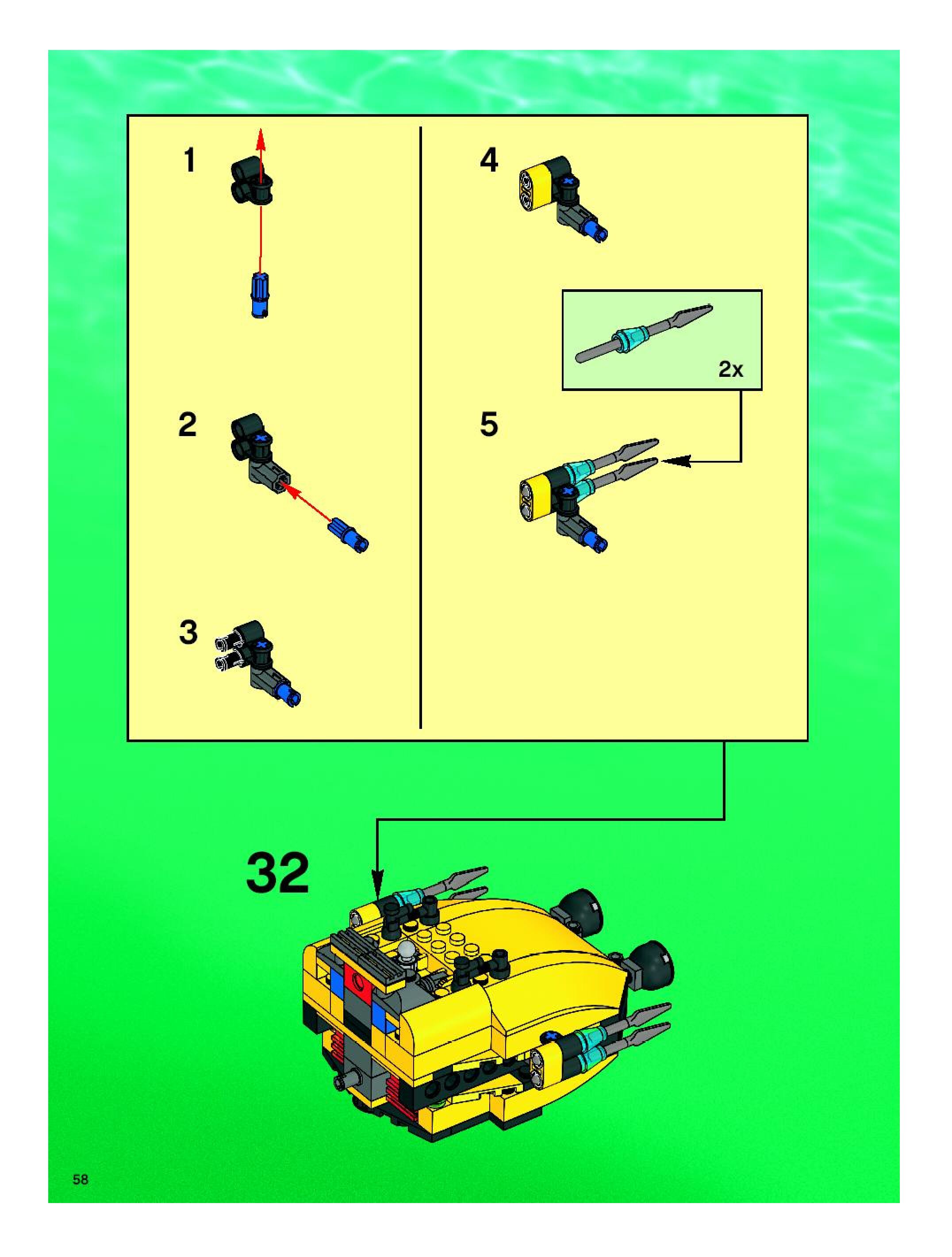 1

2

3

4

2x

5

32

58