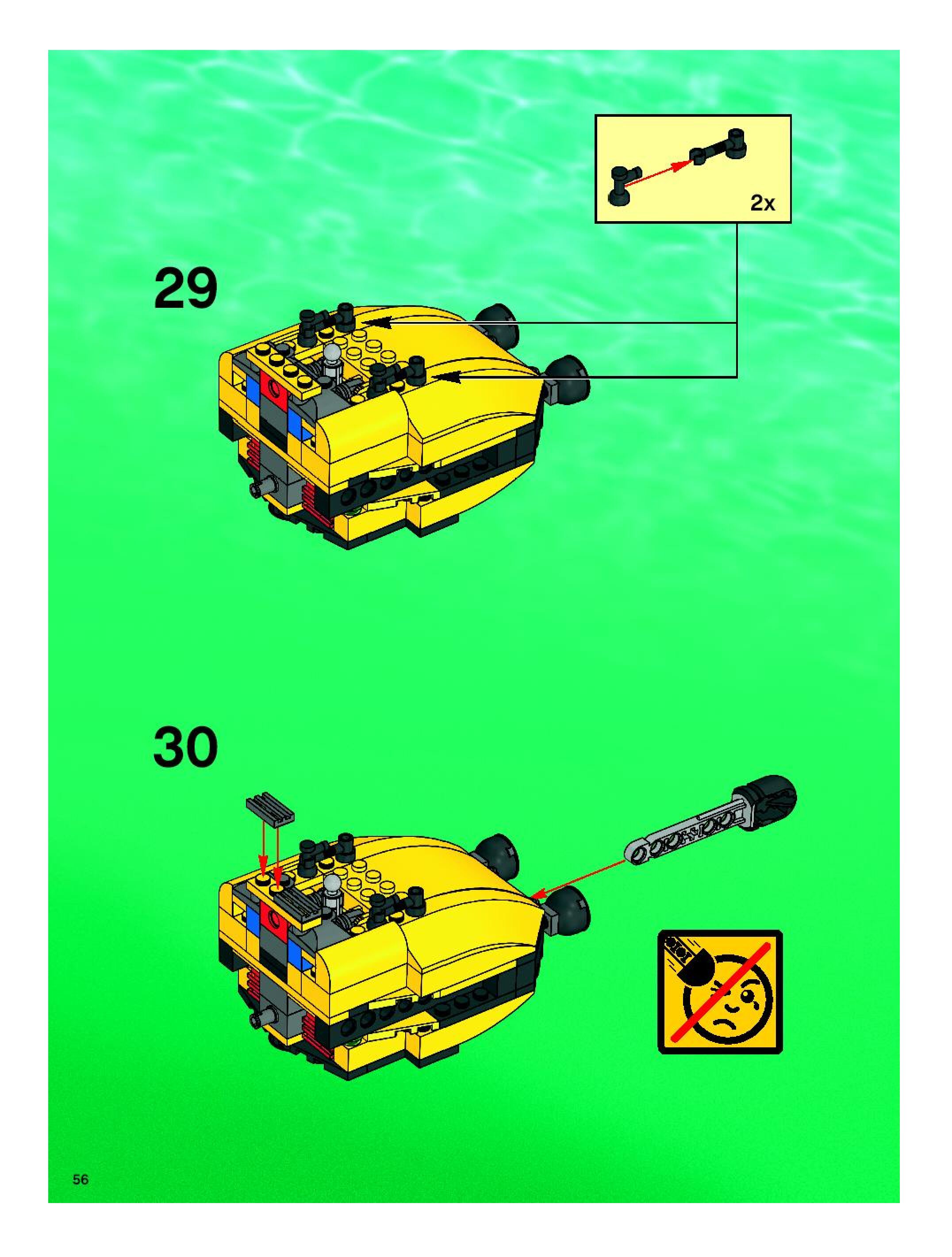 2x

29

30

56