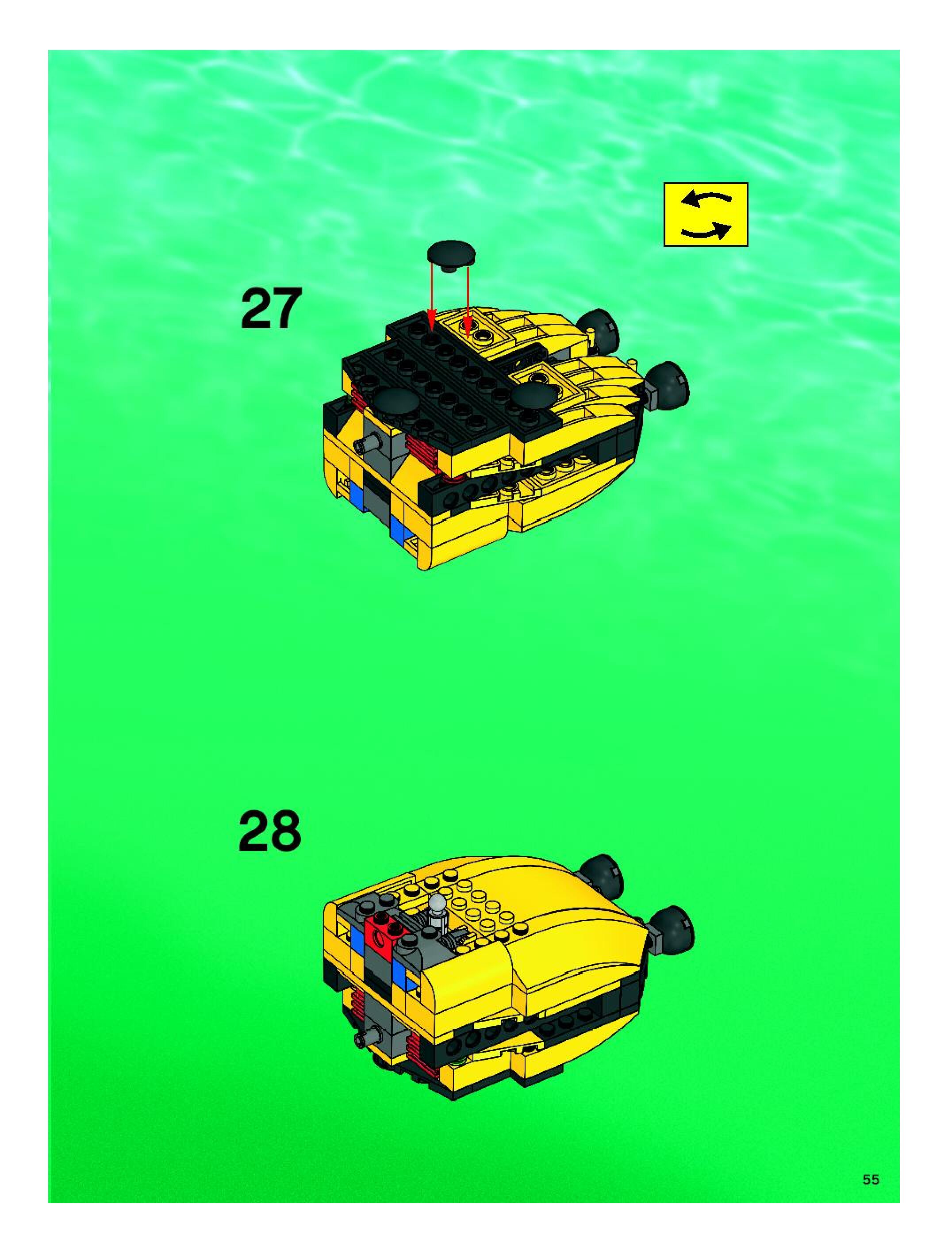 27

28

55