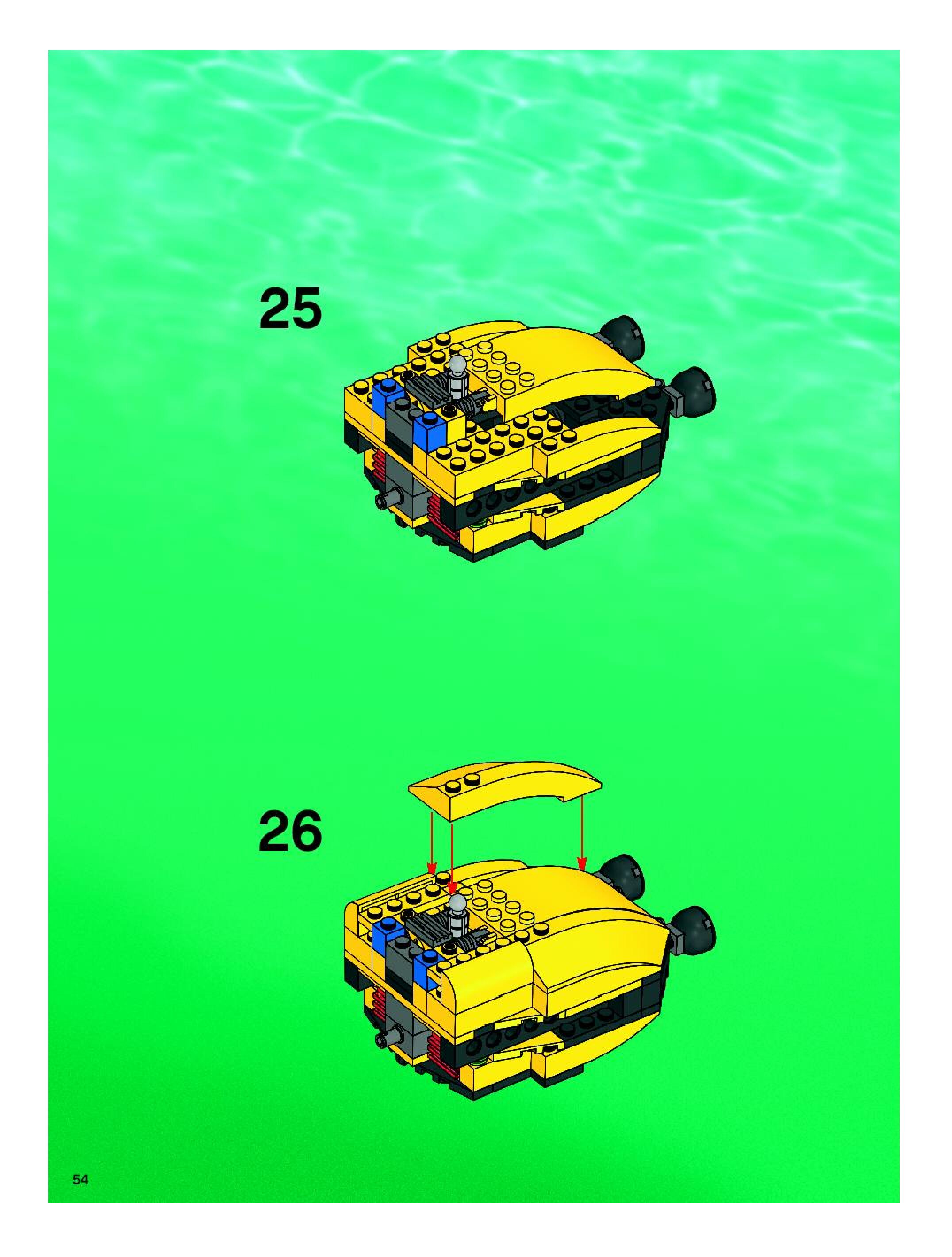 25

26

54