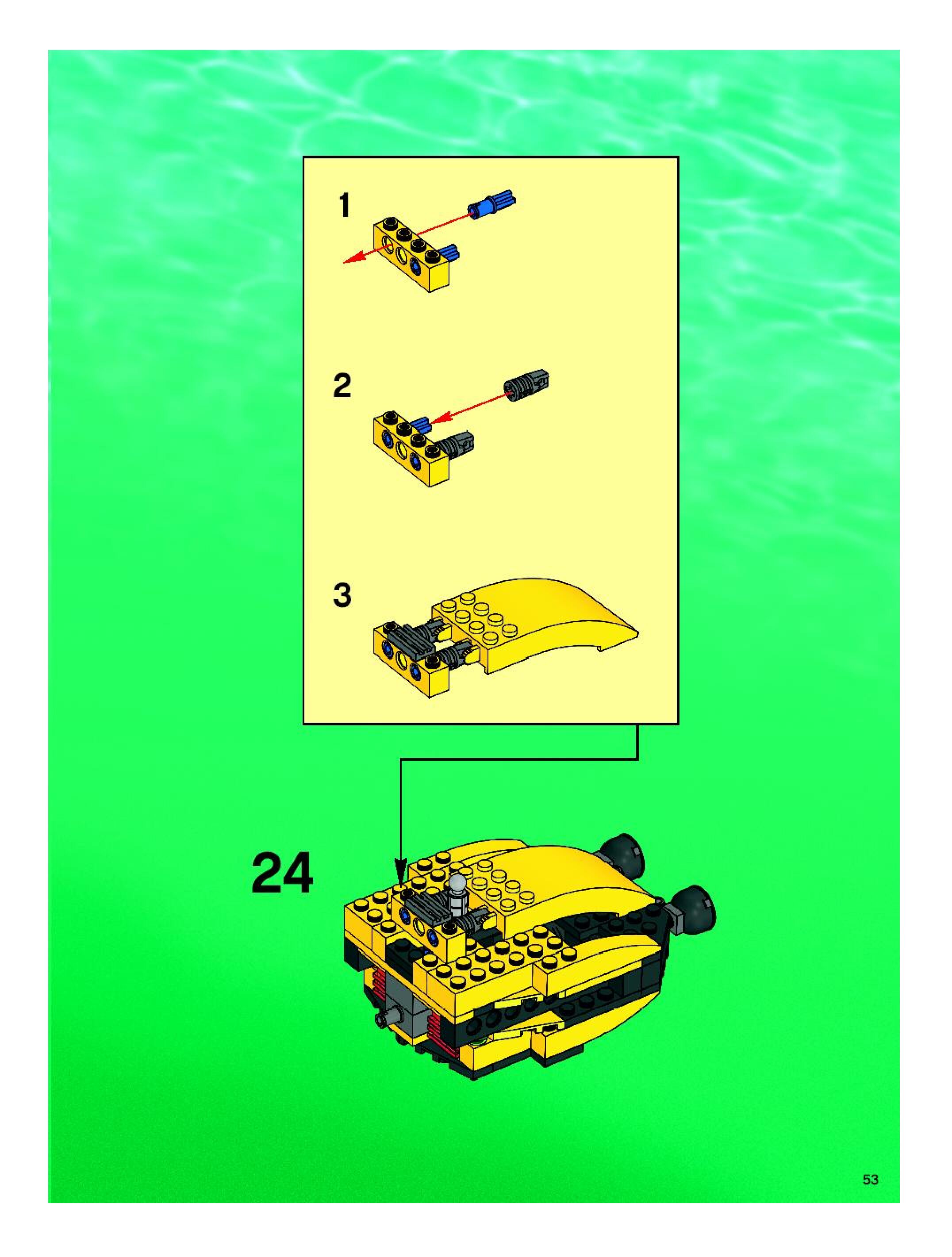 1

2

3

24

53