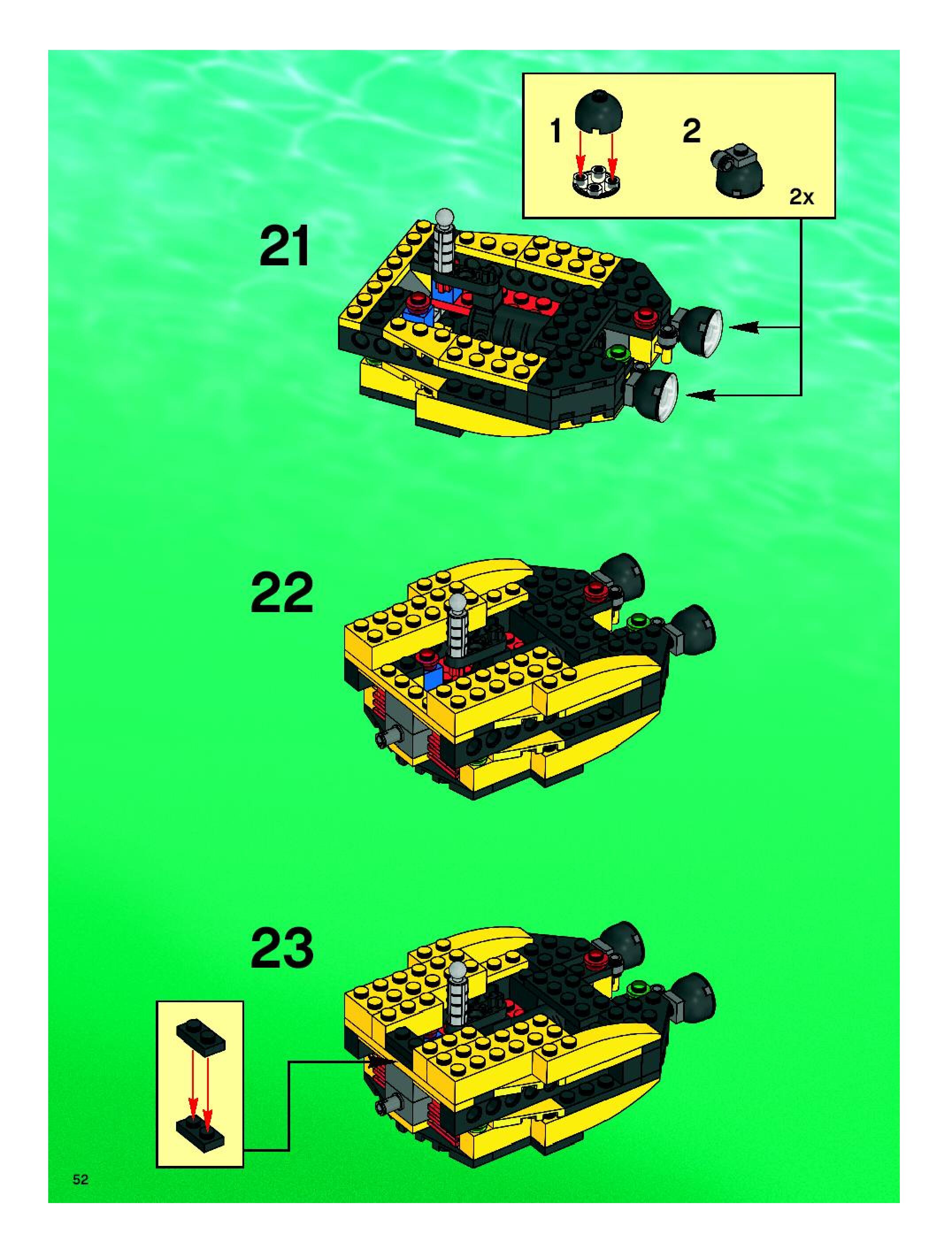 1

2

2x

21

22

23

52