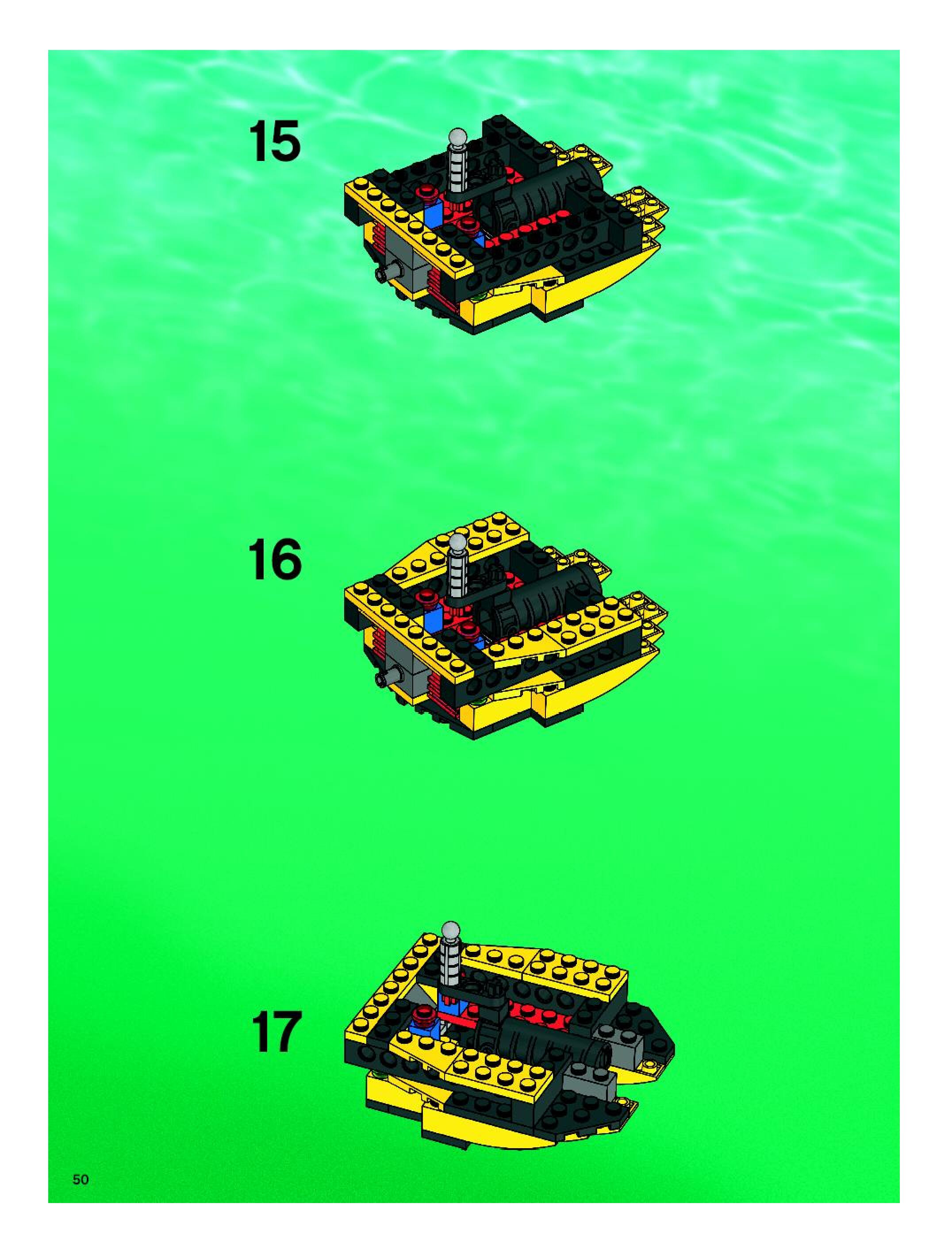 15

16

17

50