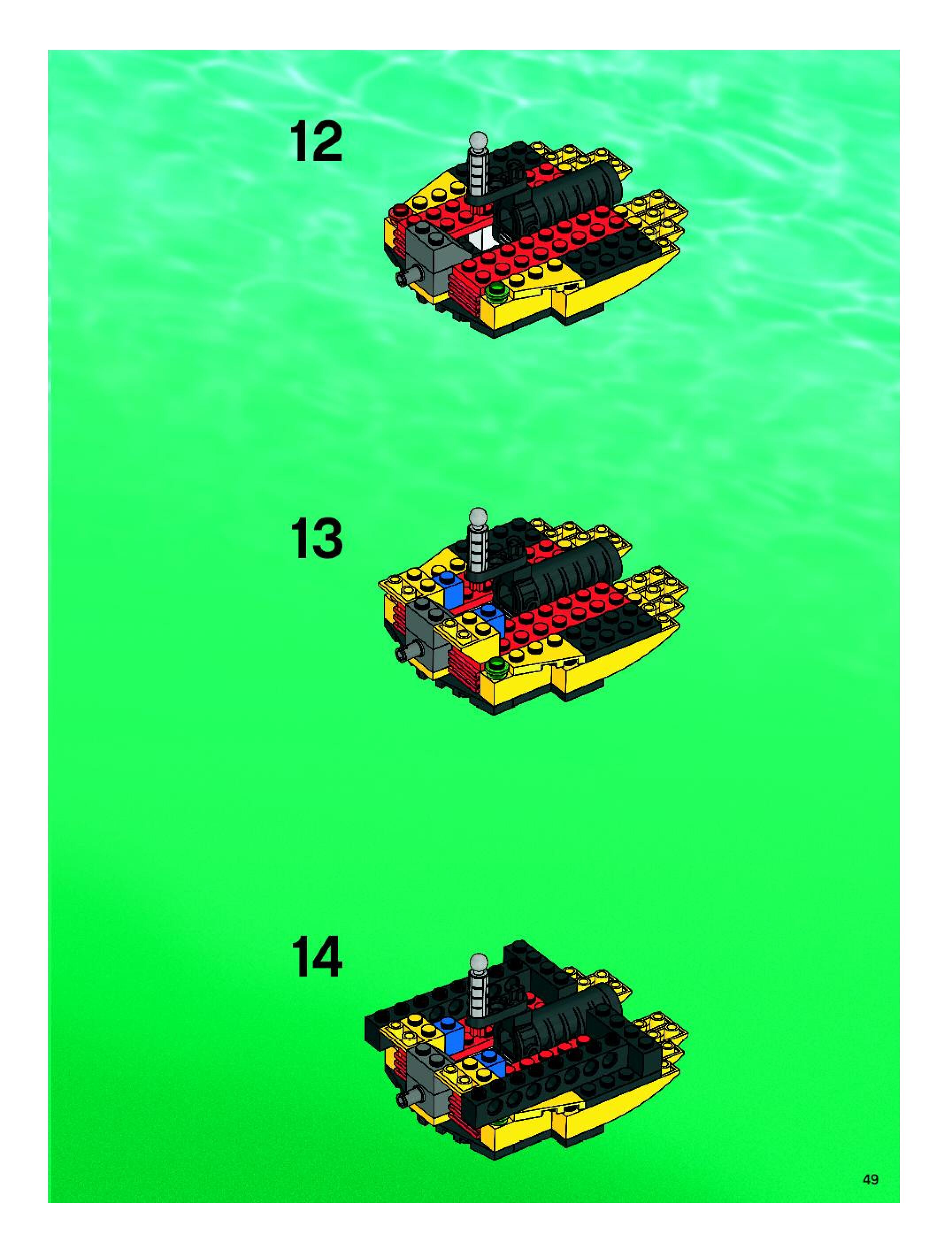 12

13

14

49