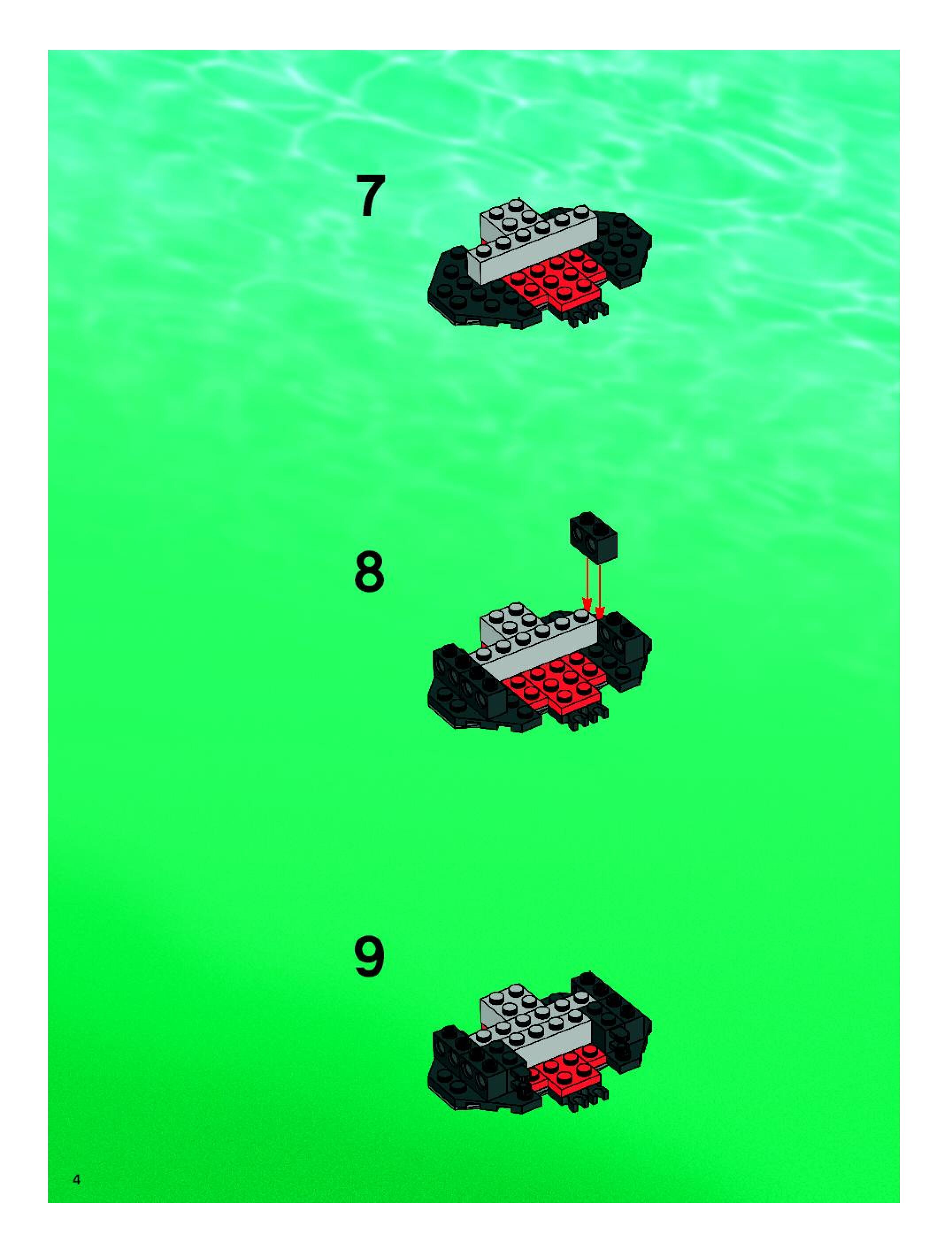 7

8

9

4