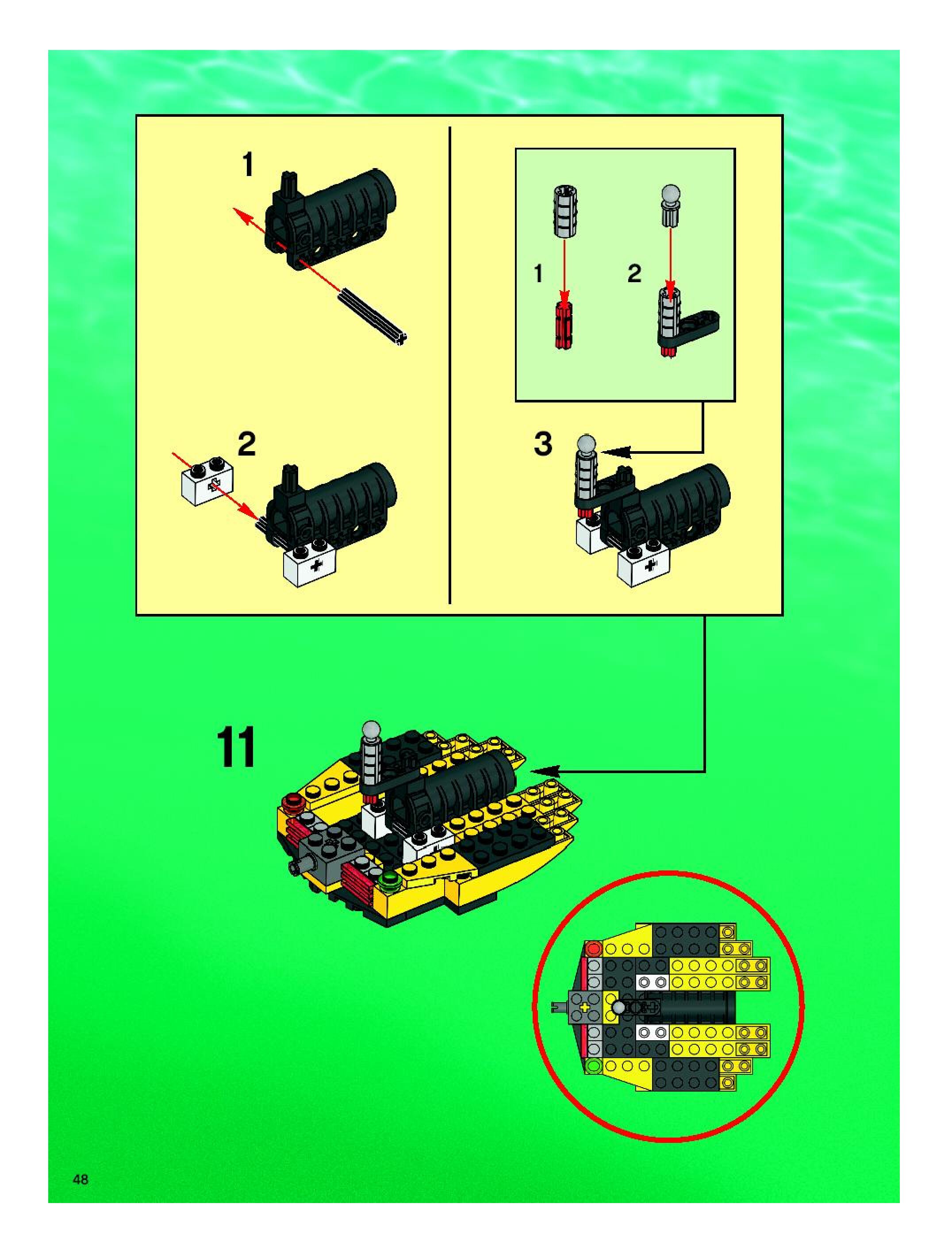 1

2

1

2

3

11

48