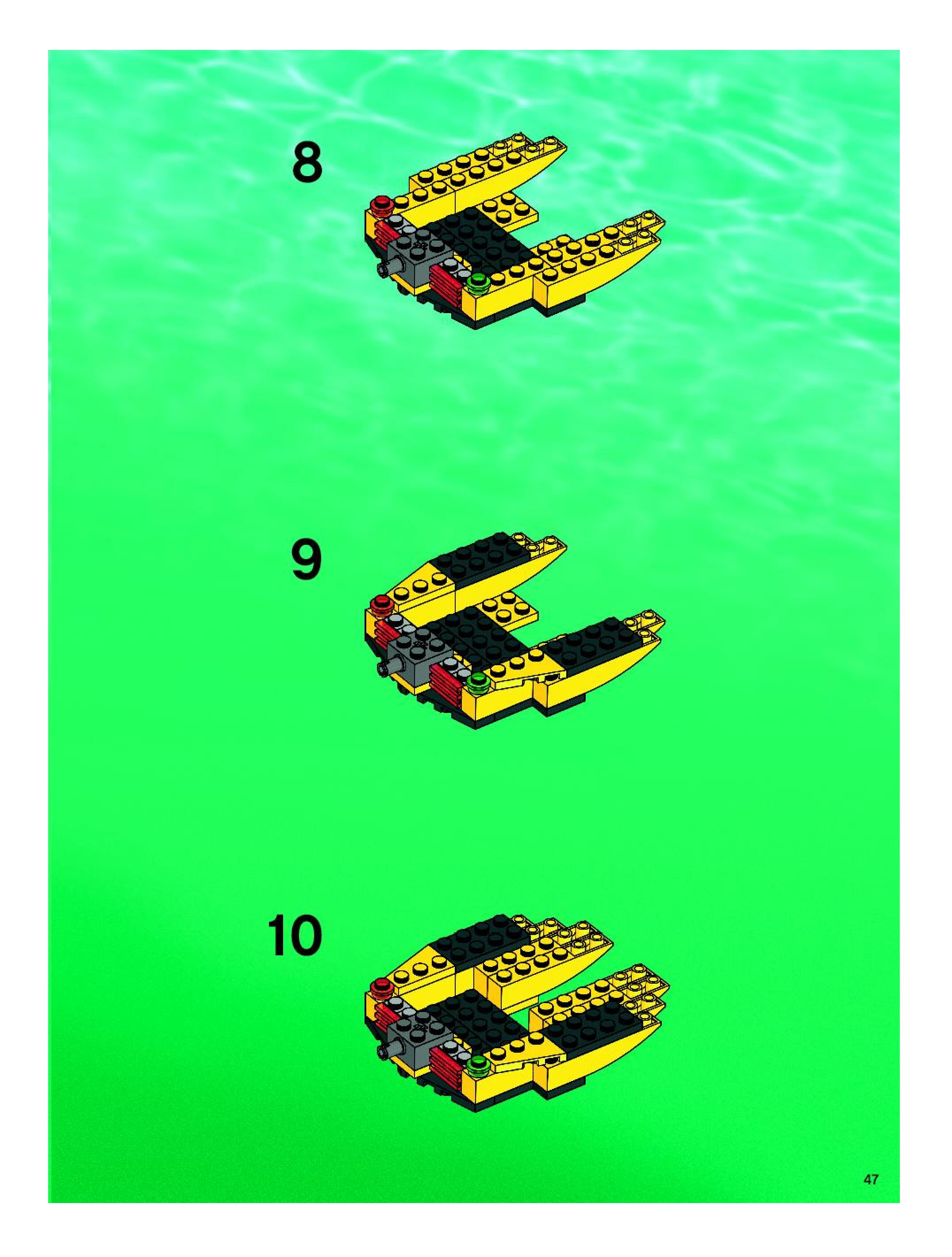 8

9

10

47