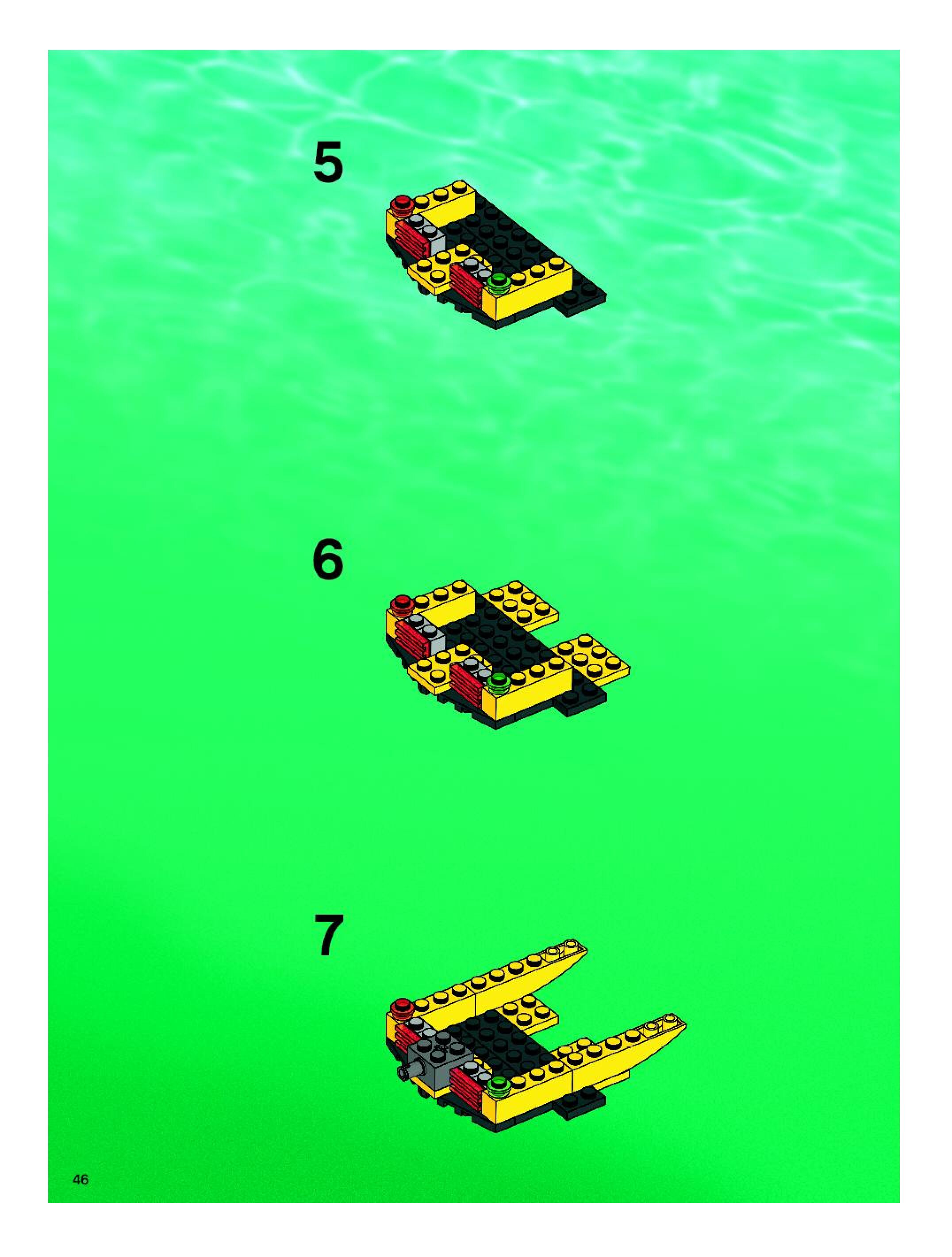 5

6

7

46