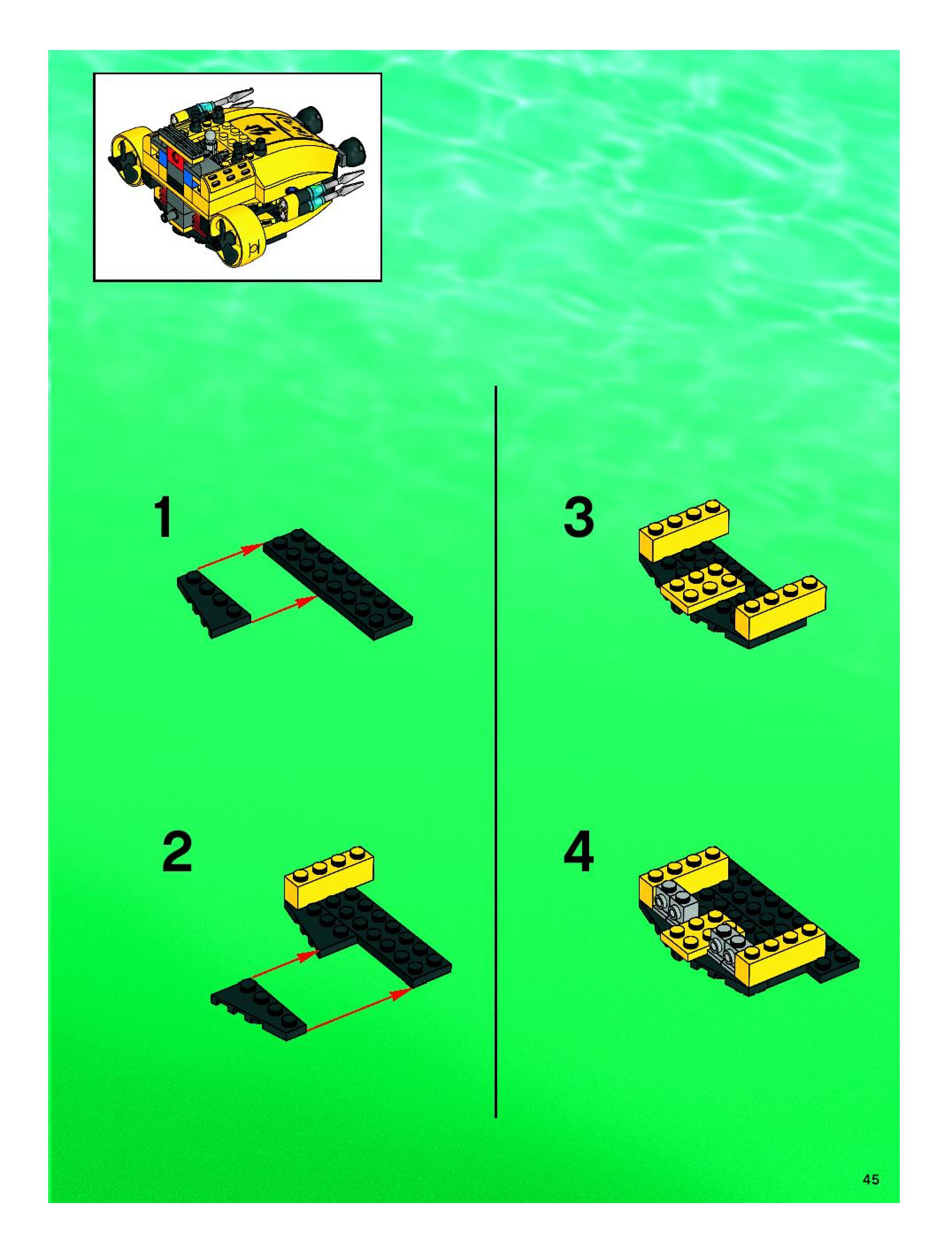 1

2

3

4

45