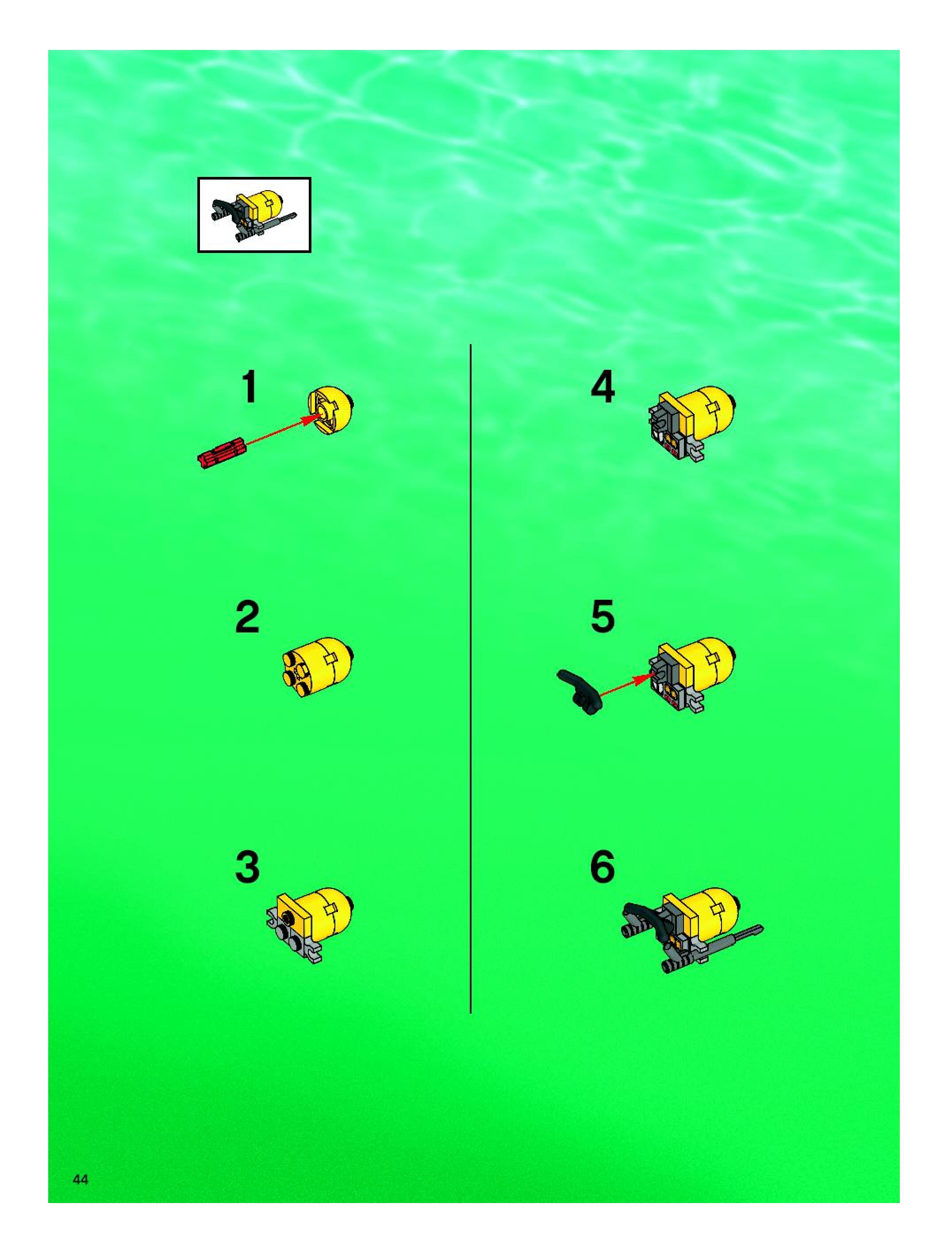 1

2

3

4

5

6

44