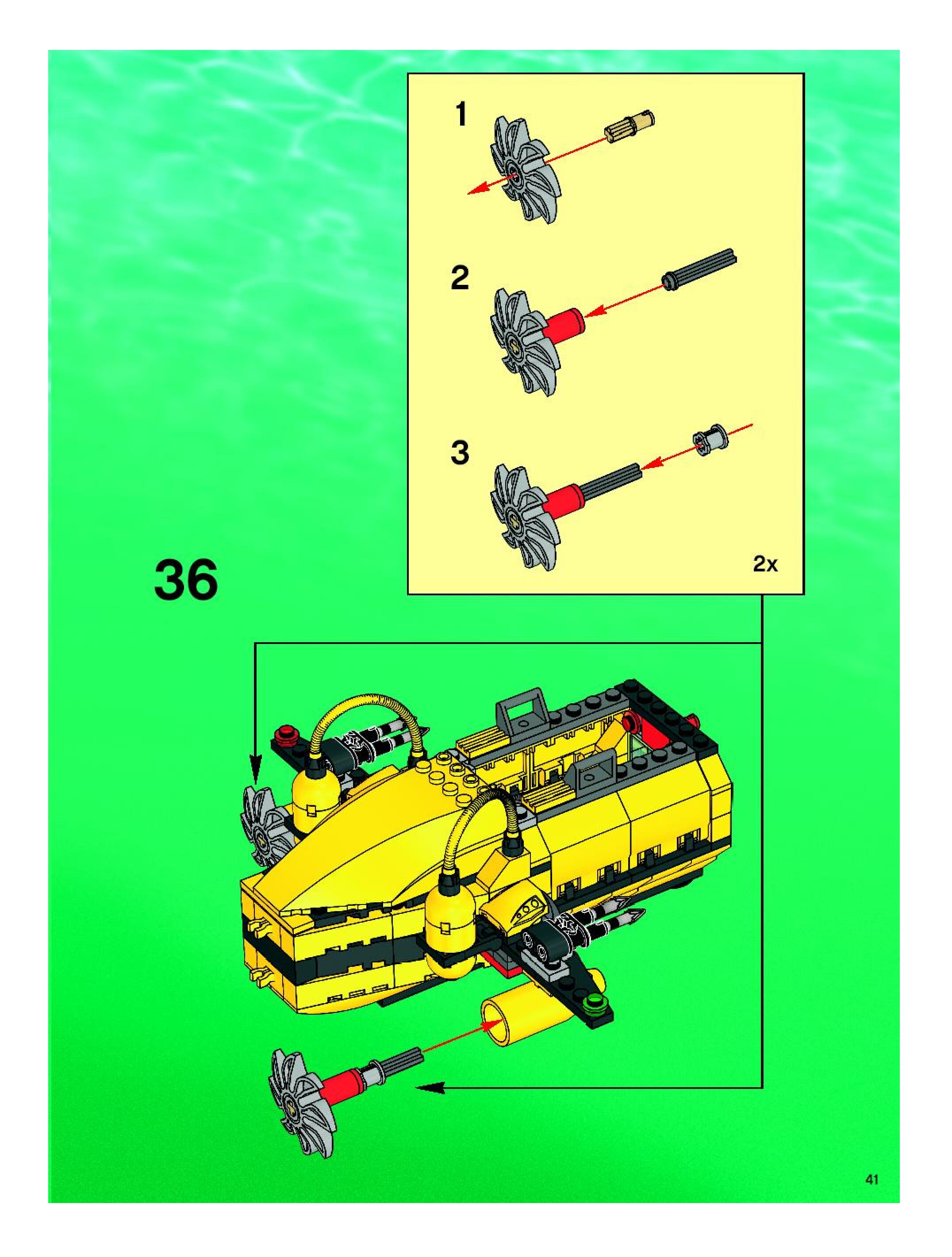 1

2

3

2x

36

41