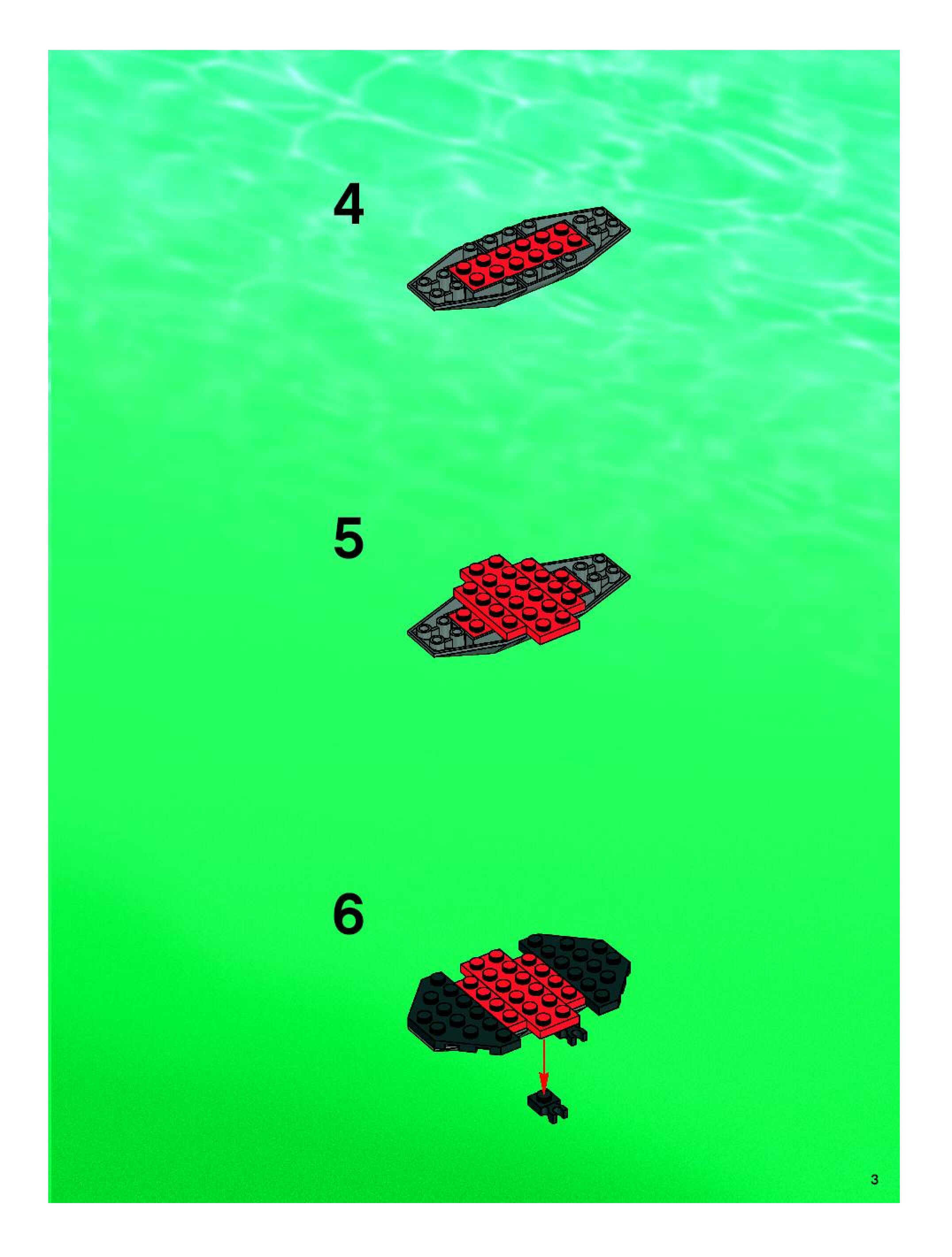 4

5

6

3