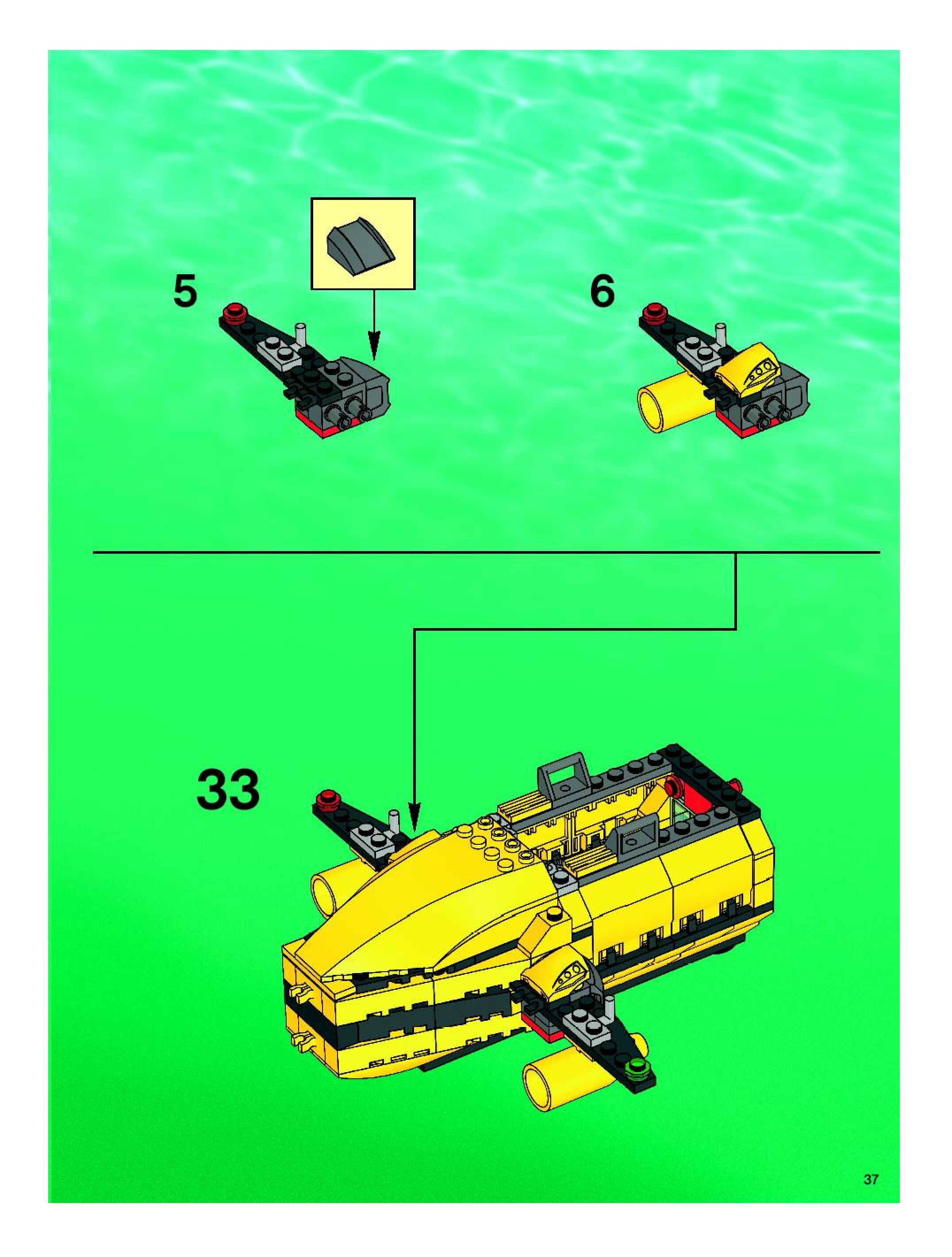 5

6

33

37