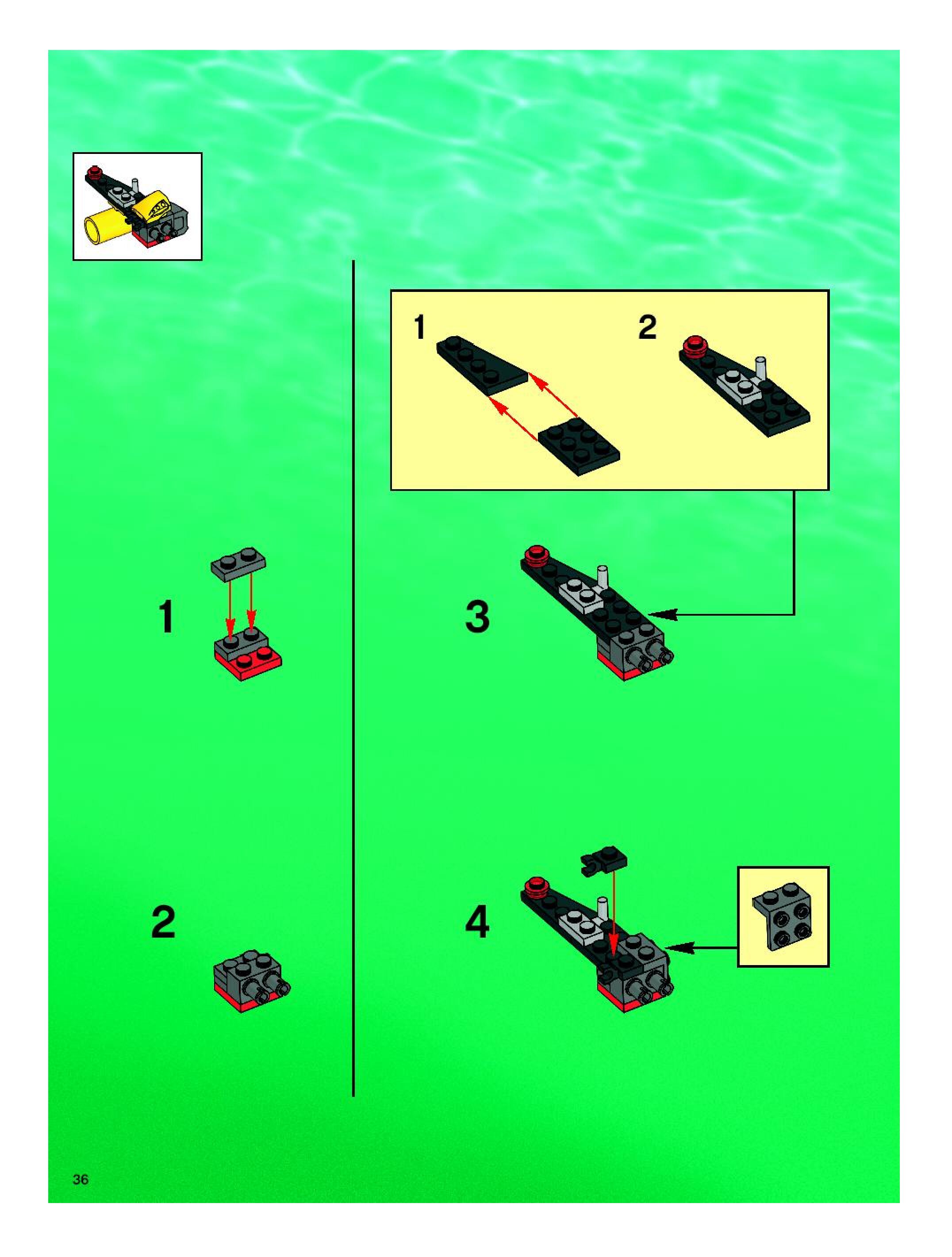 1

2

1

2

3

4

36