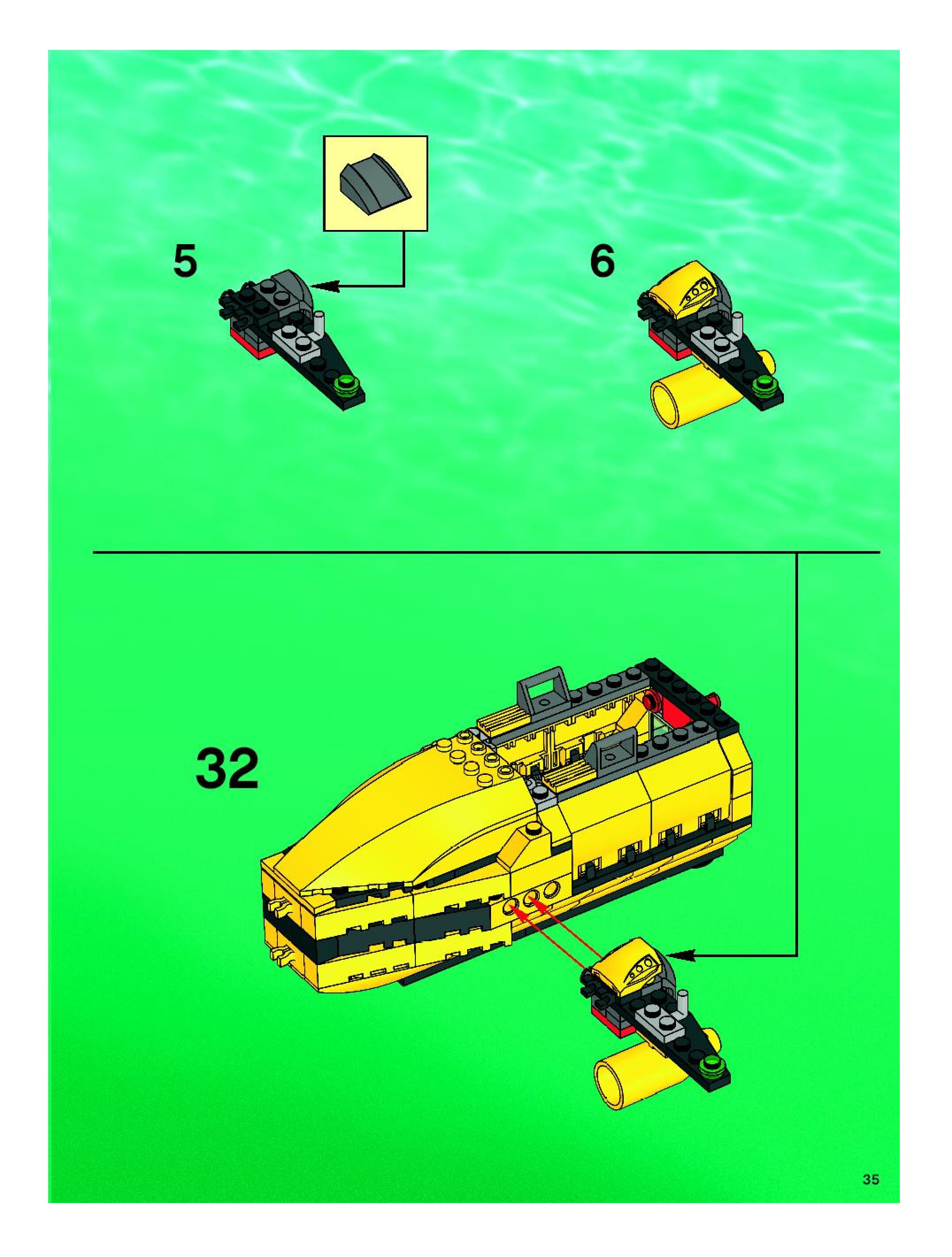 5

6

32

35