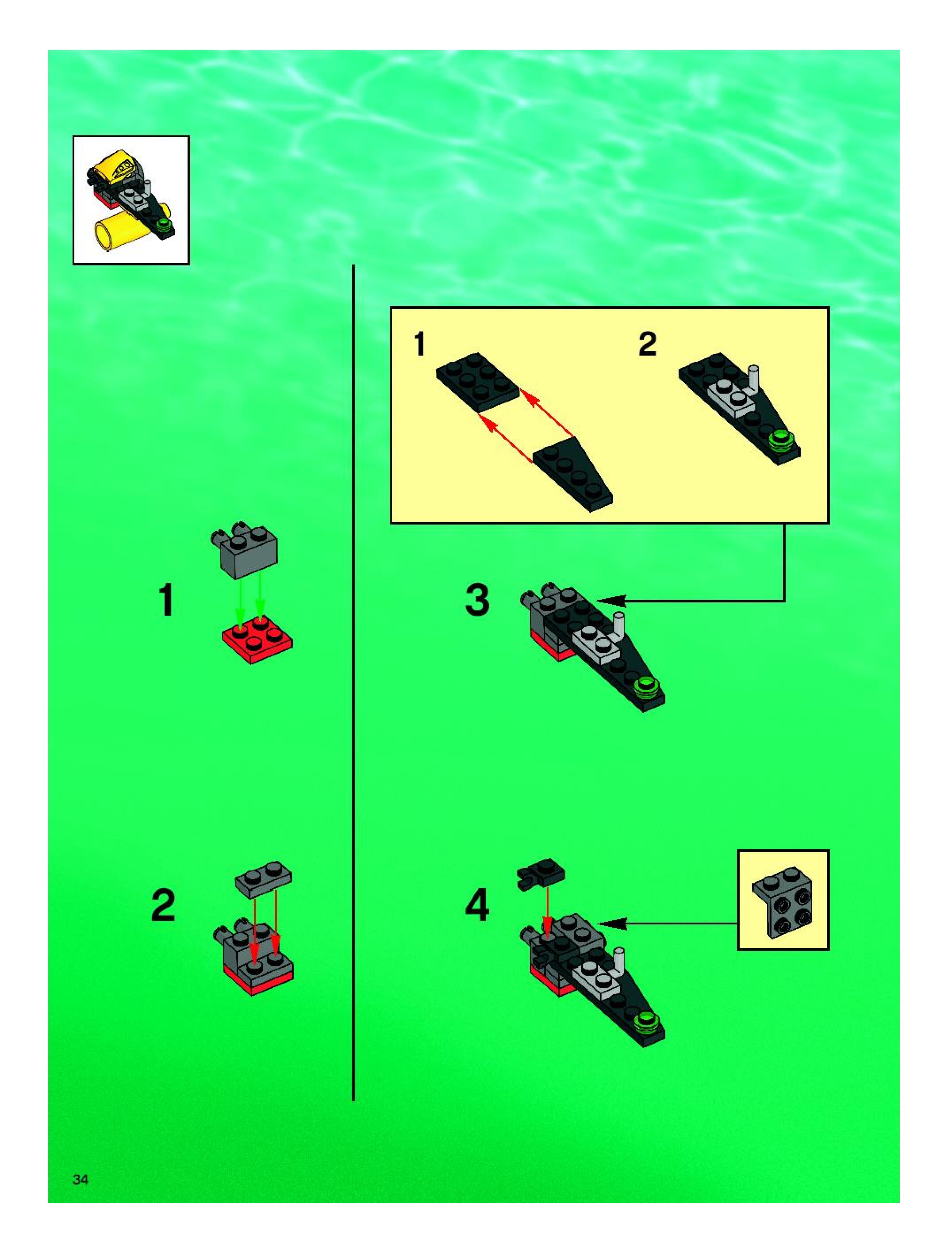 1

2

1

2

3

4

34