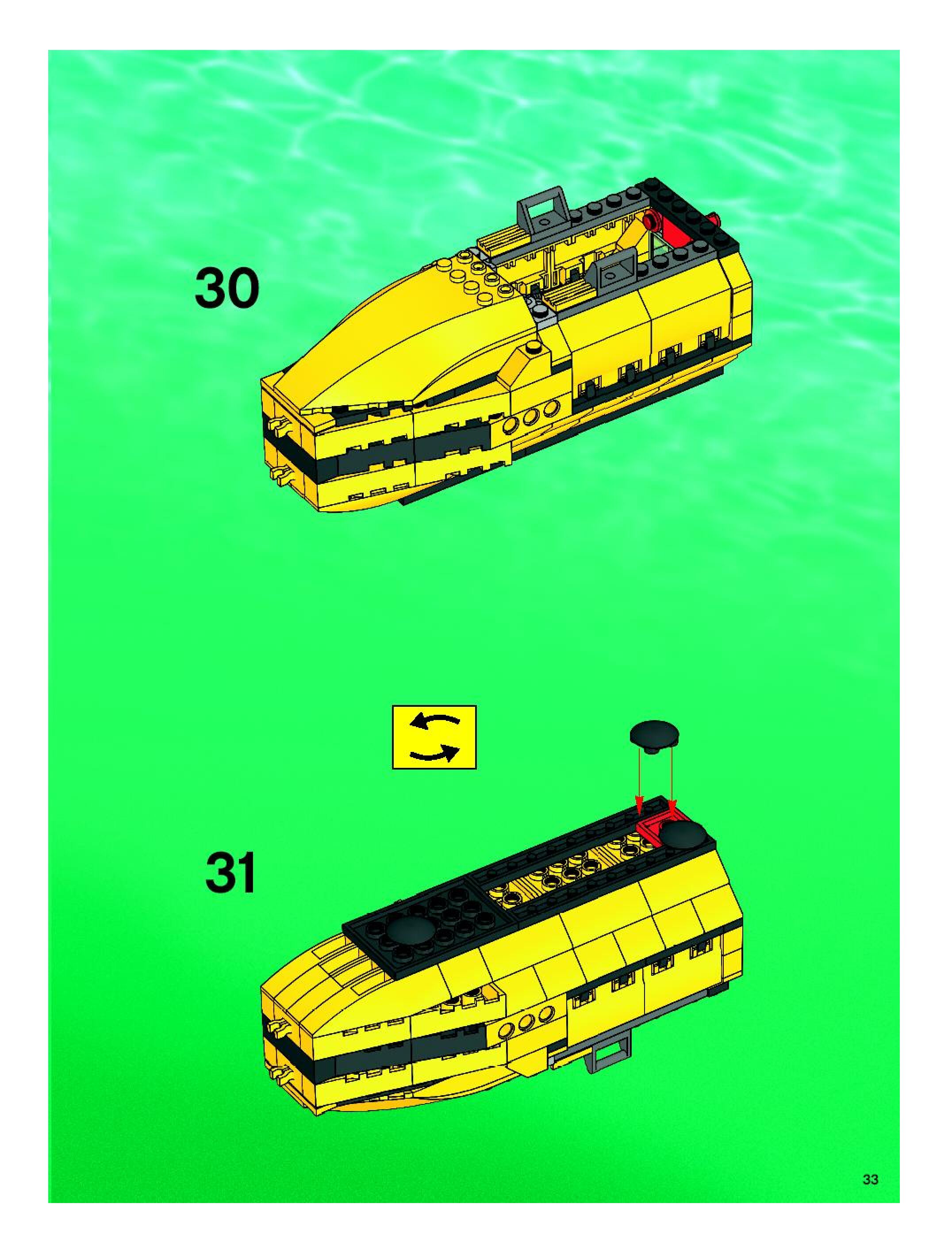 30

31

33