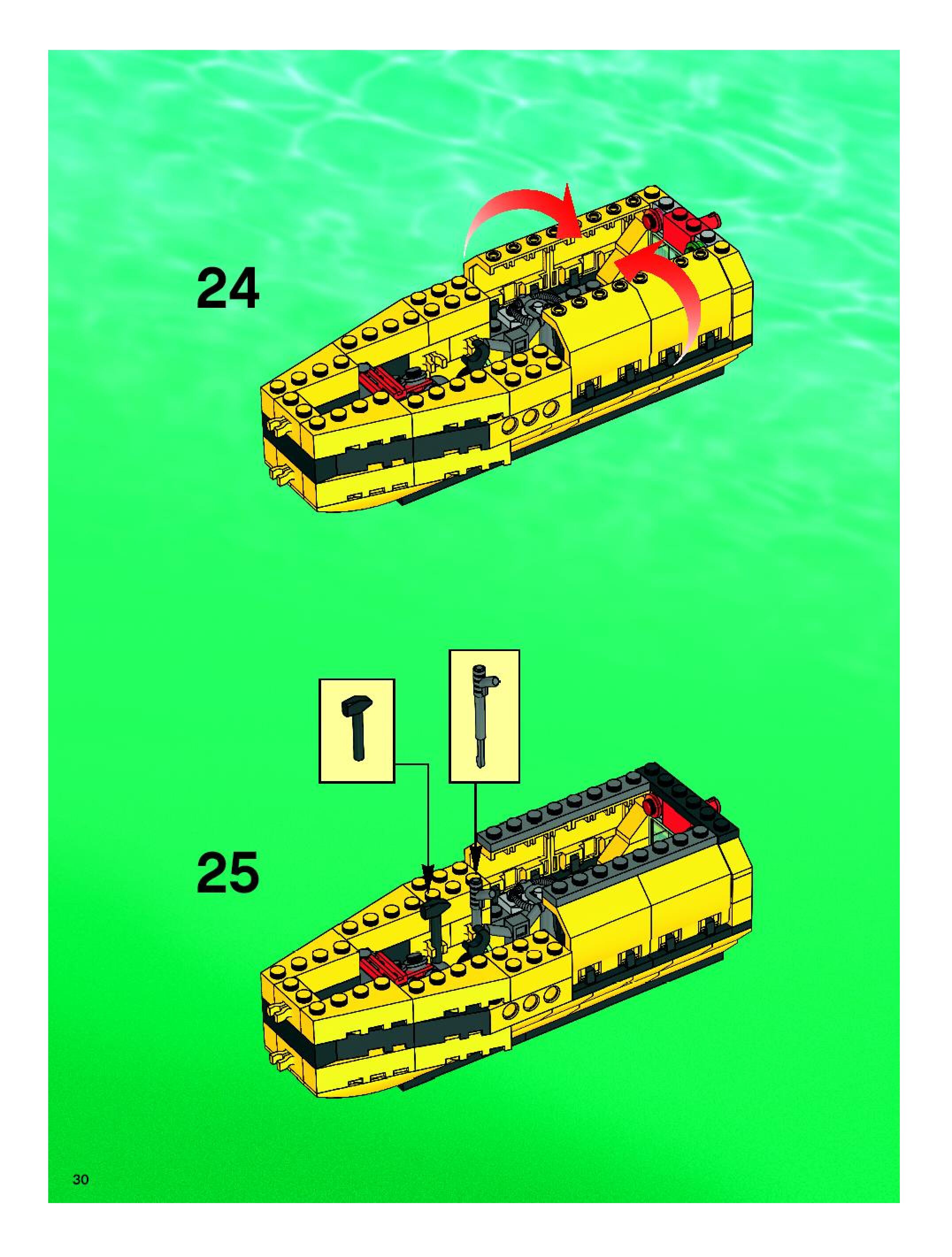 24

25

30