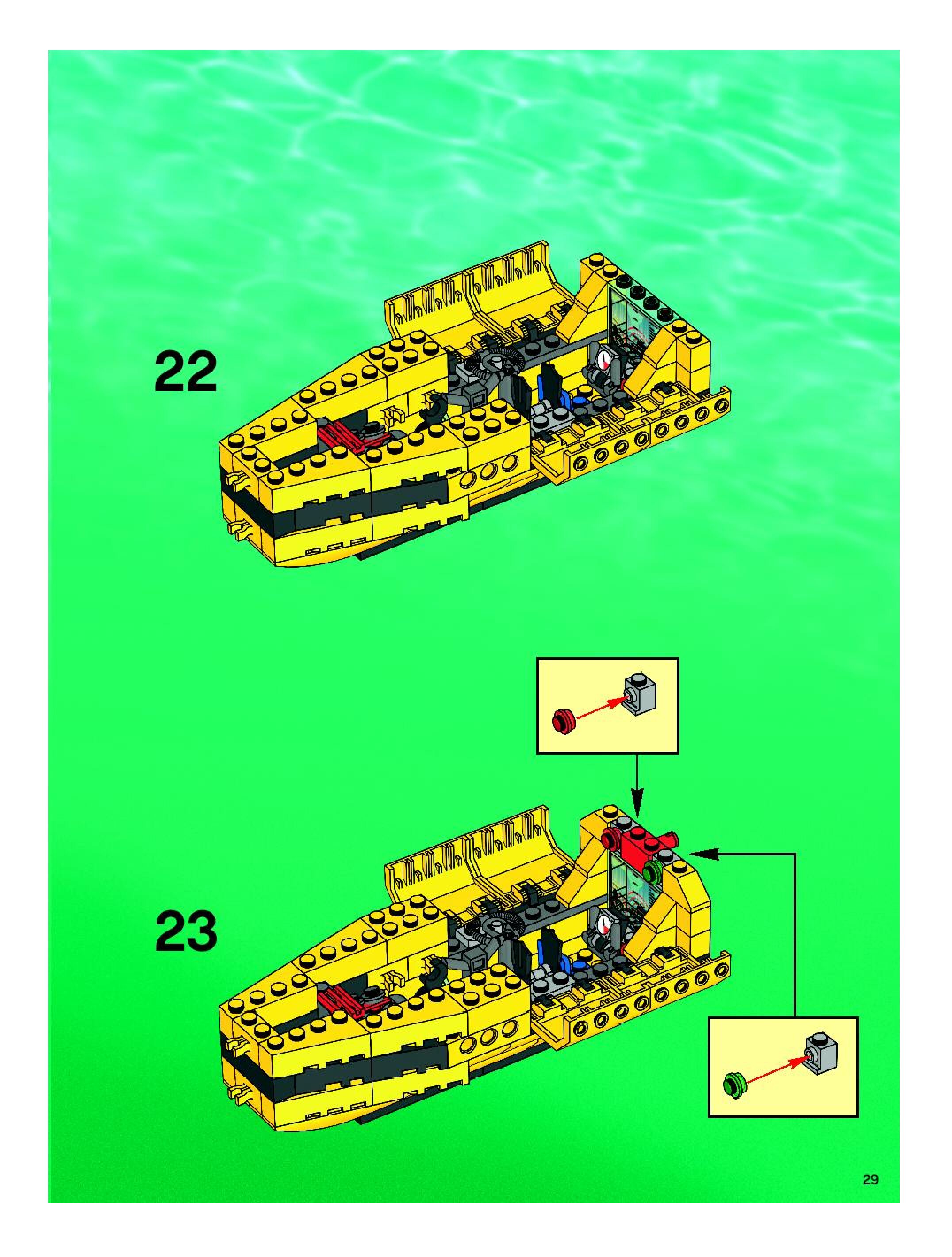 22

23

29