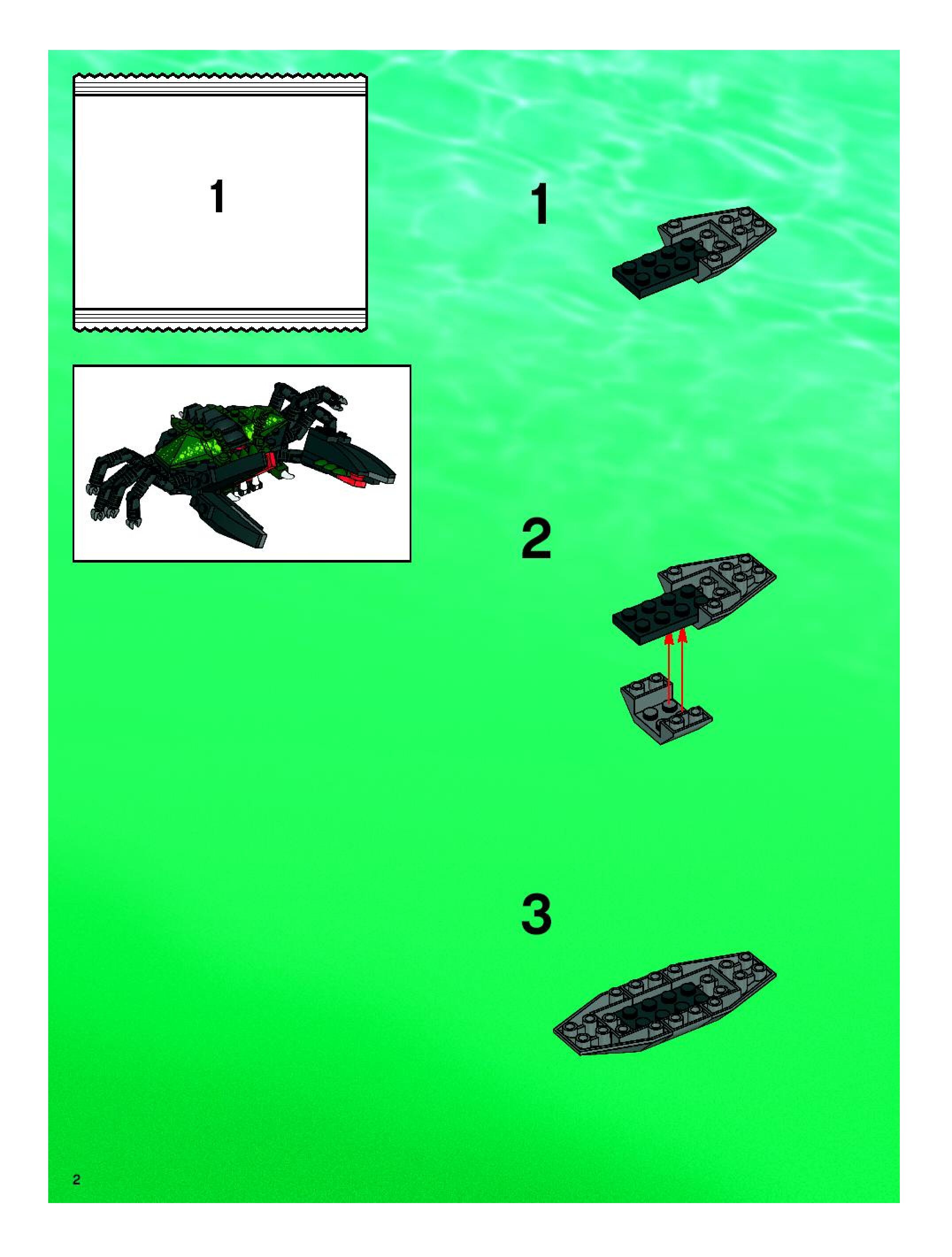 1

1

2

3

2