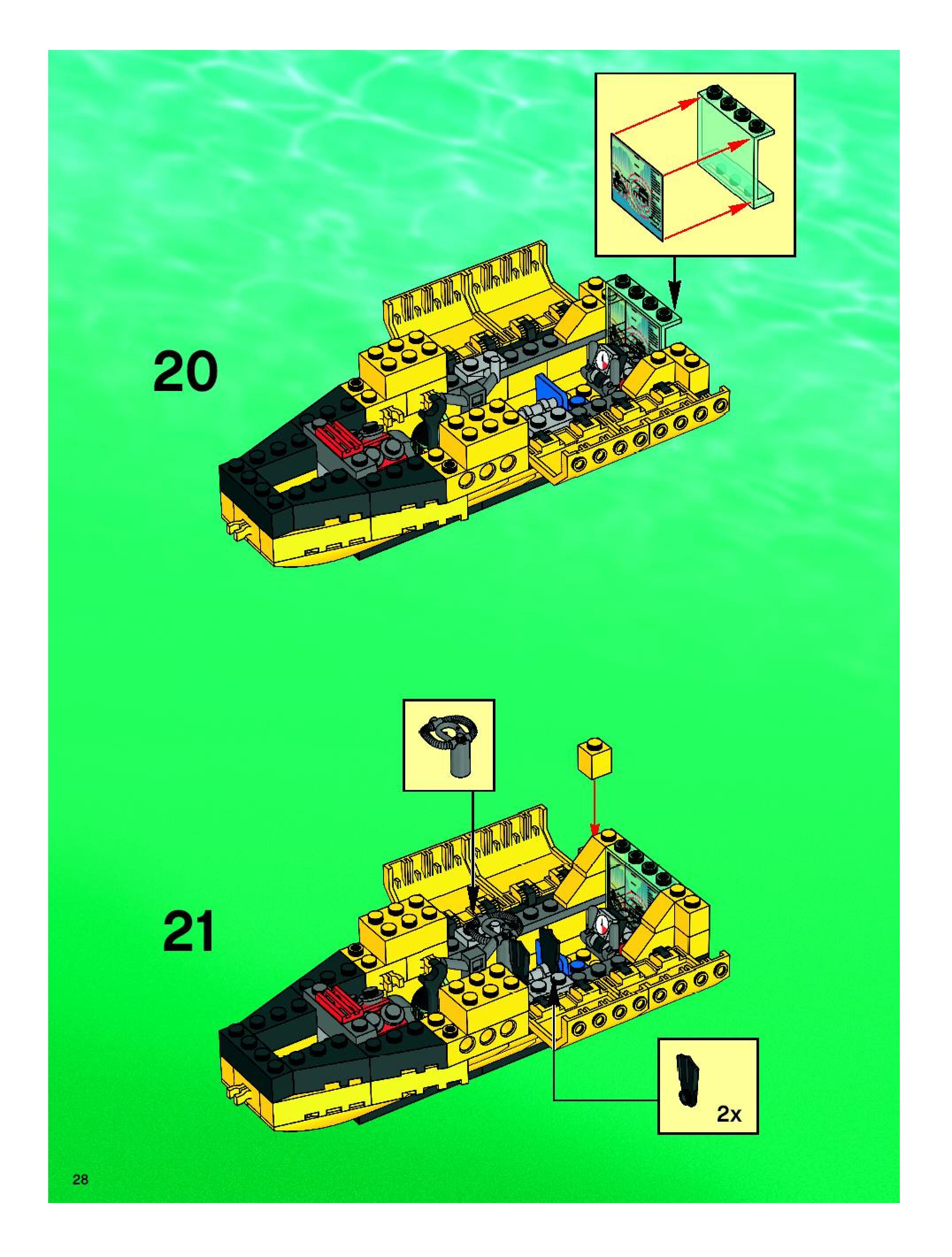 20

21

2x

28