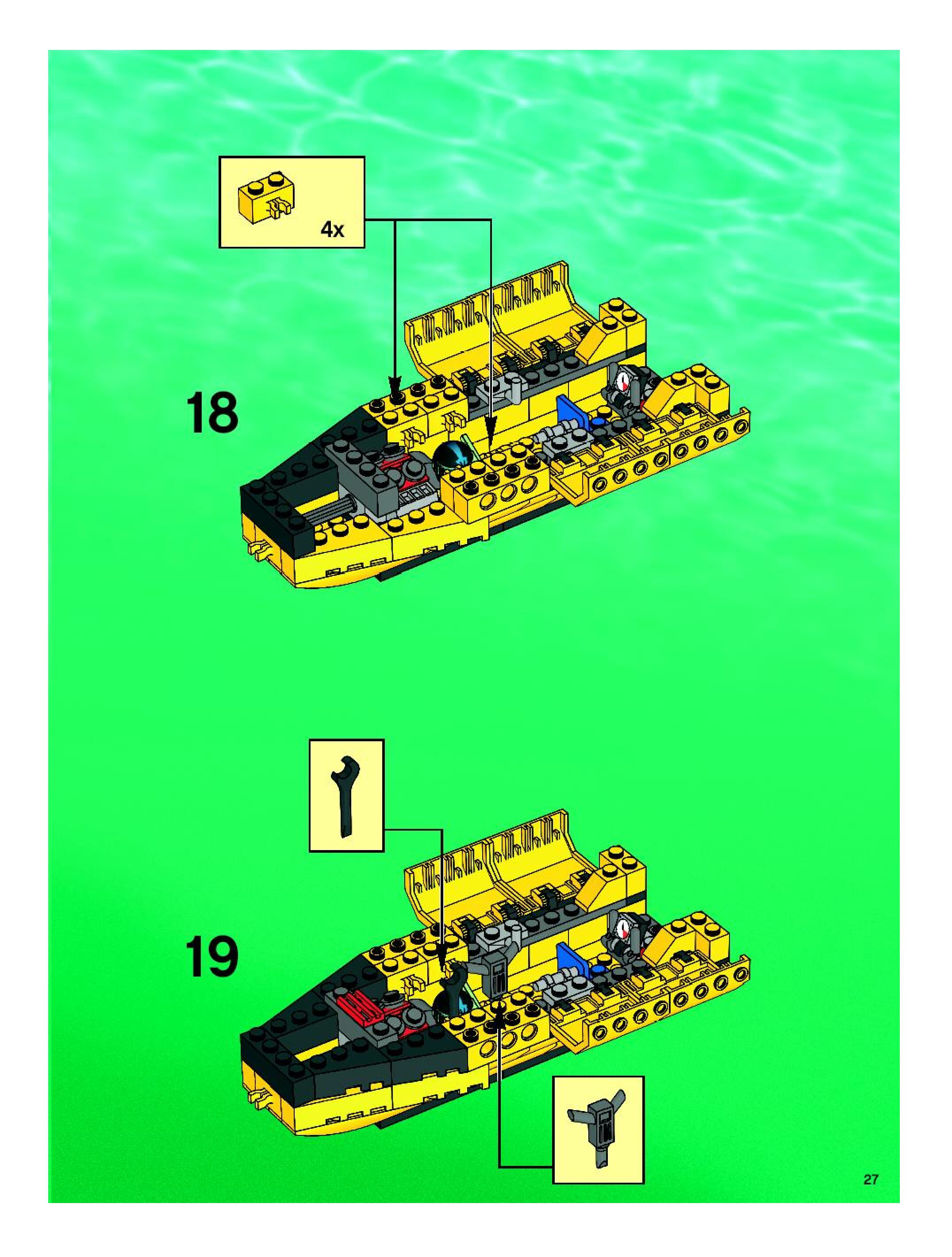 4x

18

19

27