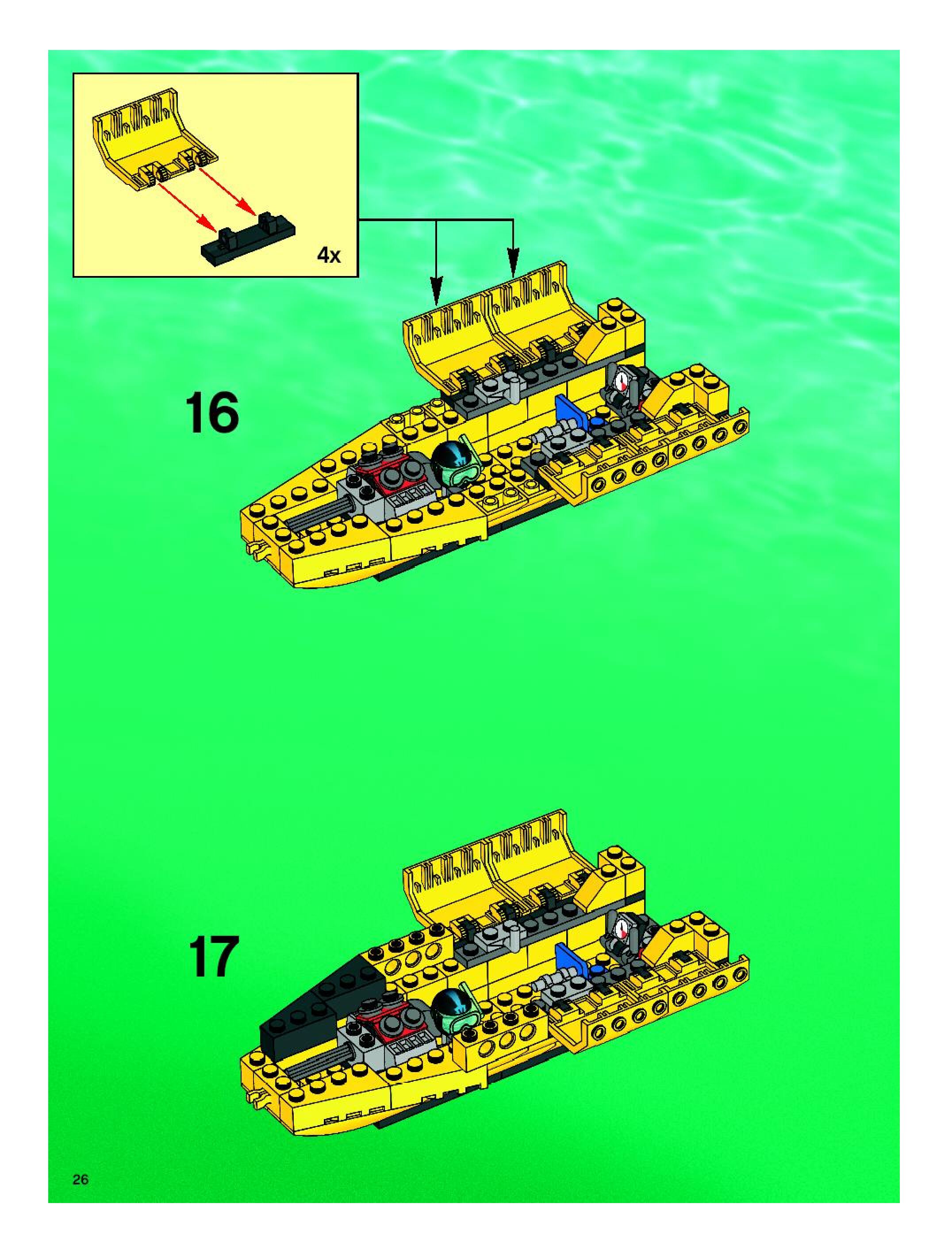 4x

16

17

26