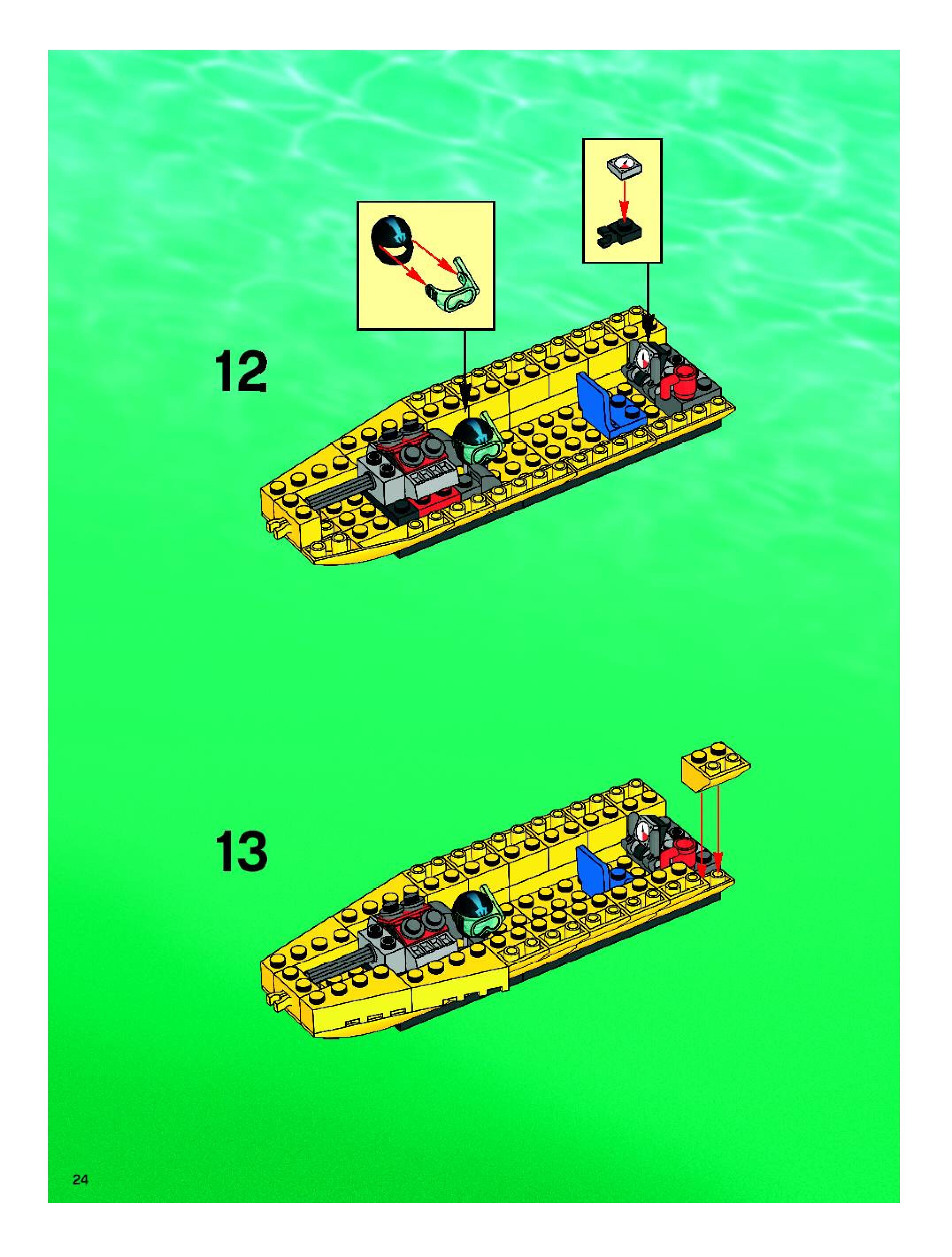 12

13

24