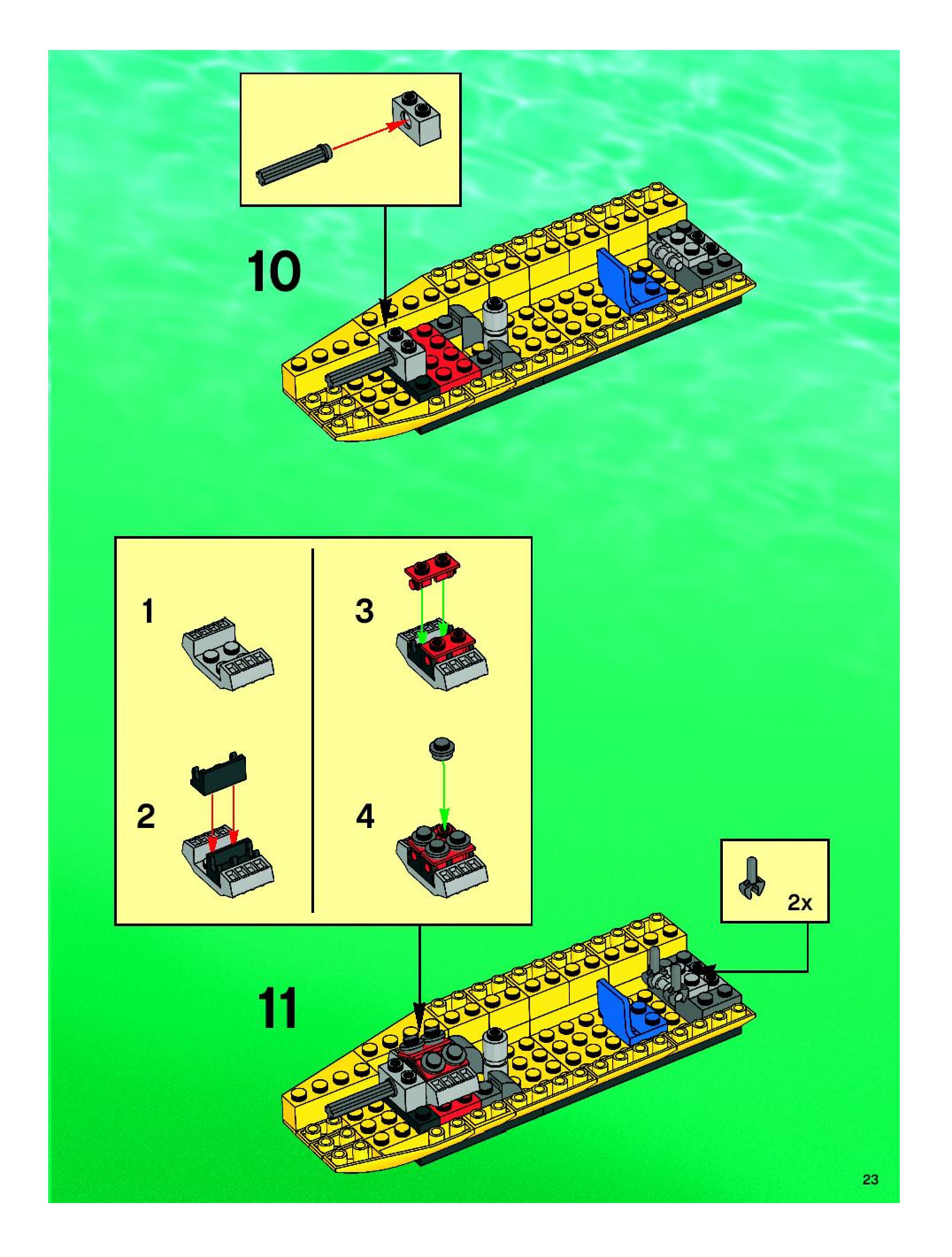 10

1

2

3

4

2x

11

23