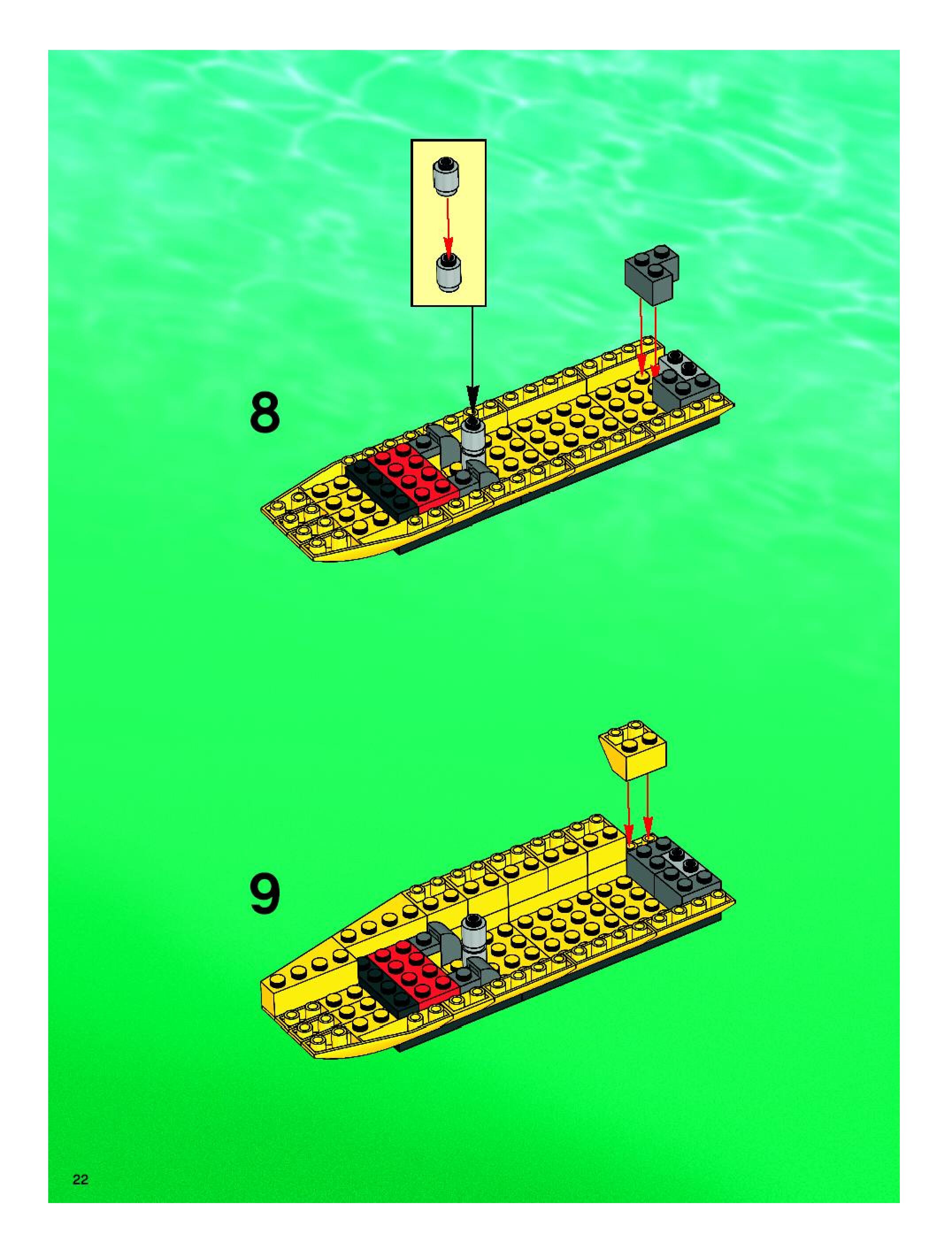 8

9

22