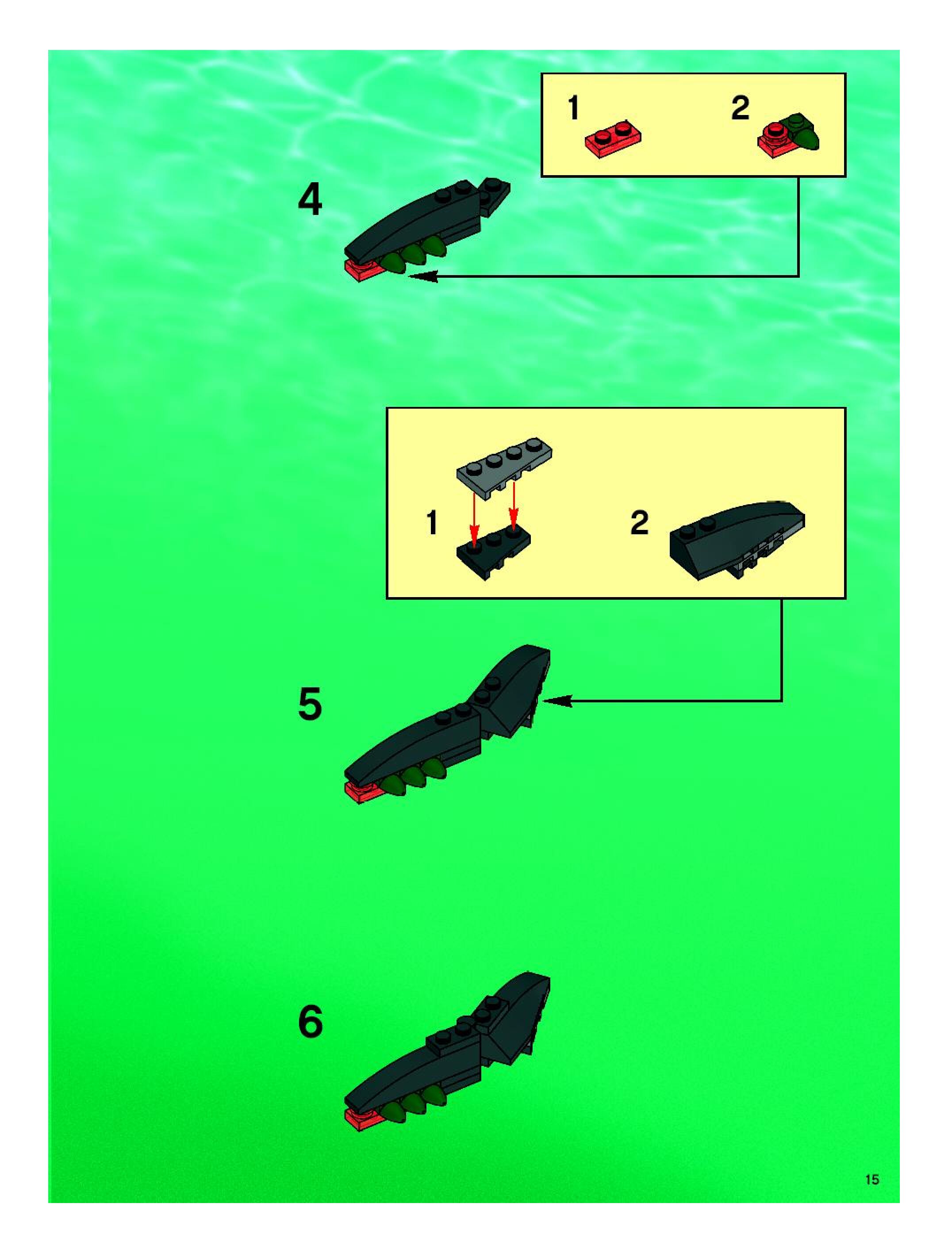 1

2

4

1

2

5

6

15