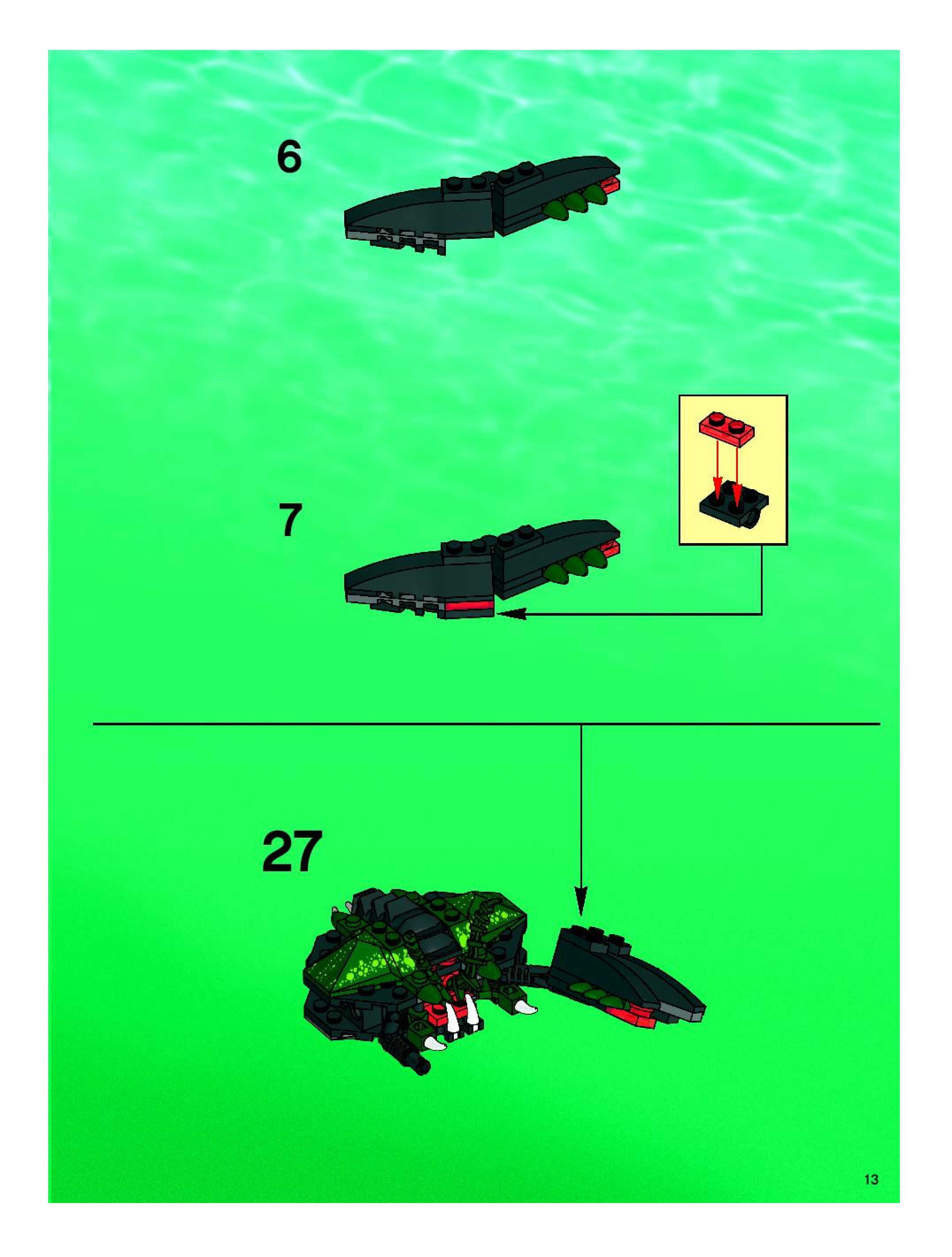 6

7

27

13