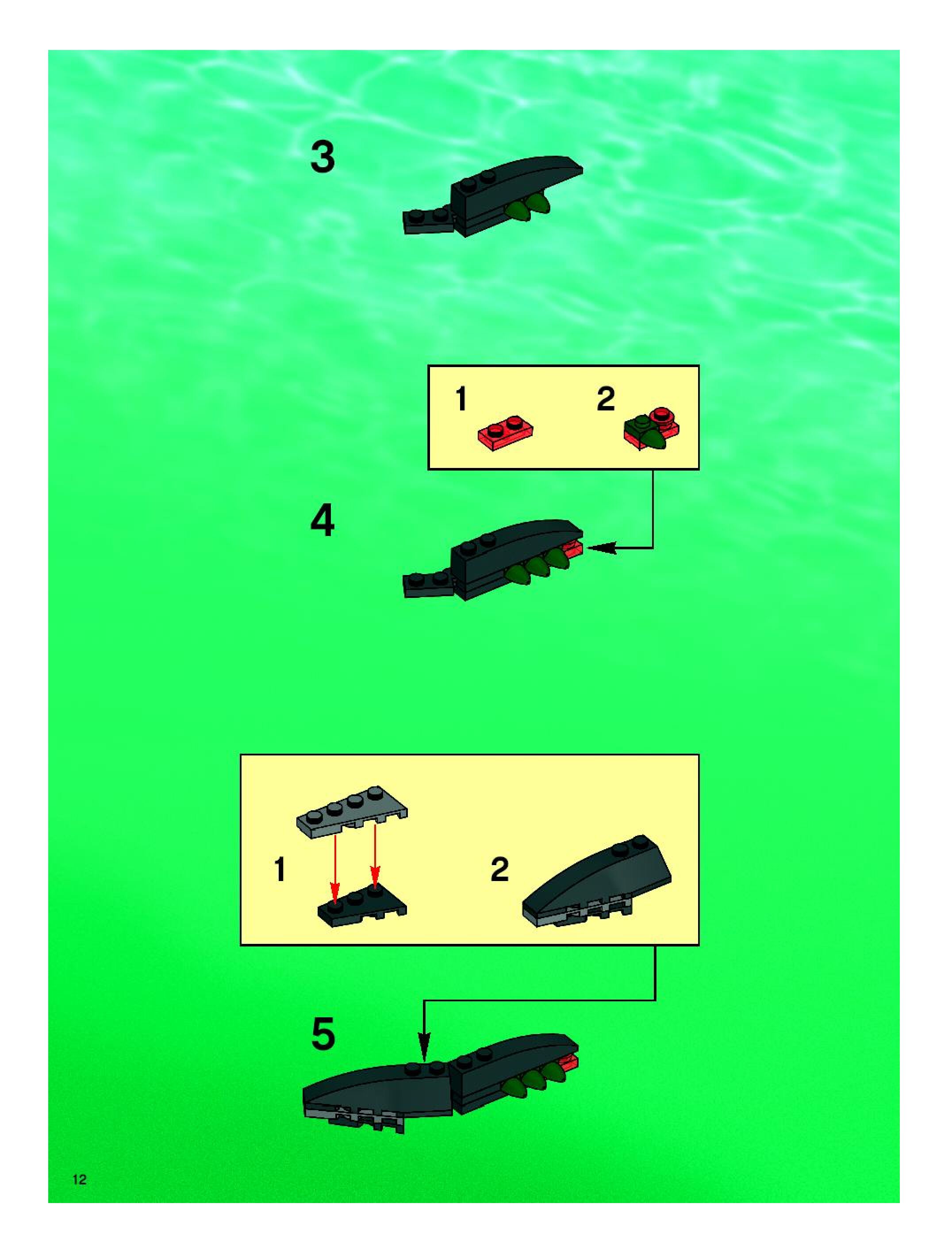 3

1

2

4

1

2

5

12