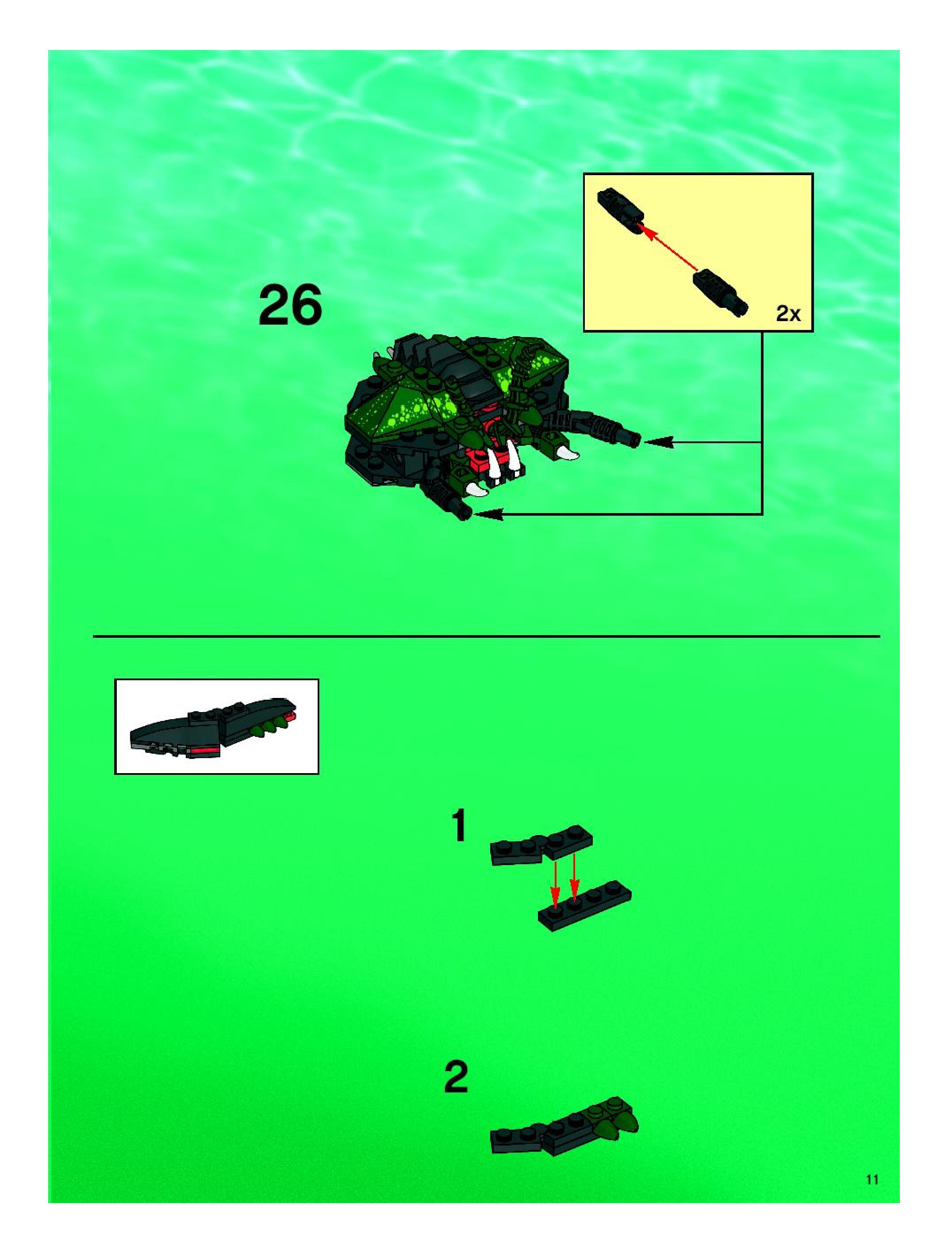 26

2x

1

2

11