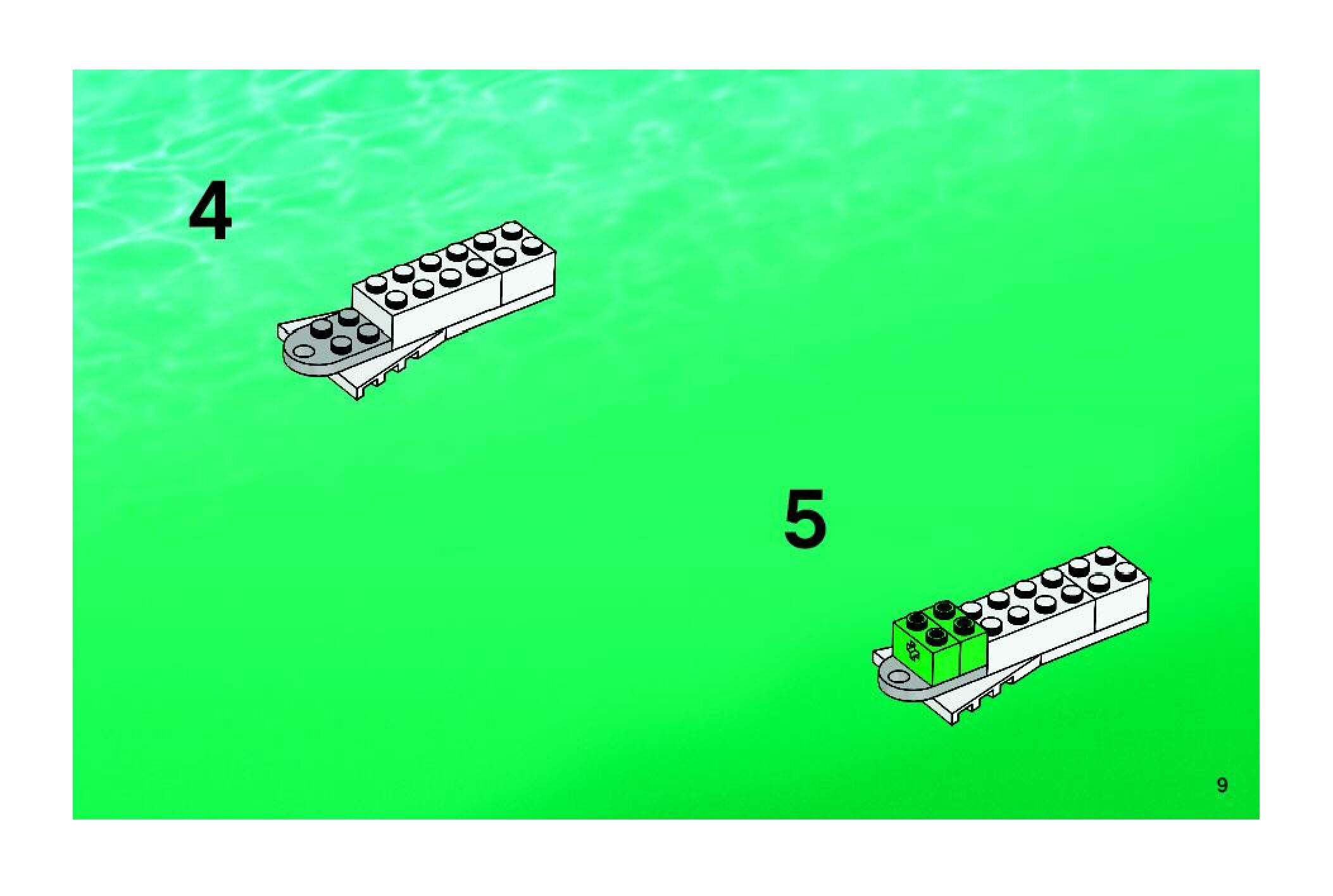 4

5

9