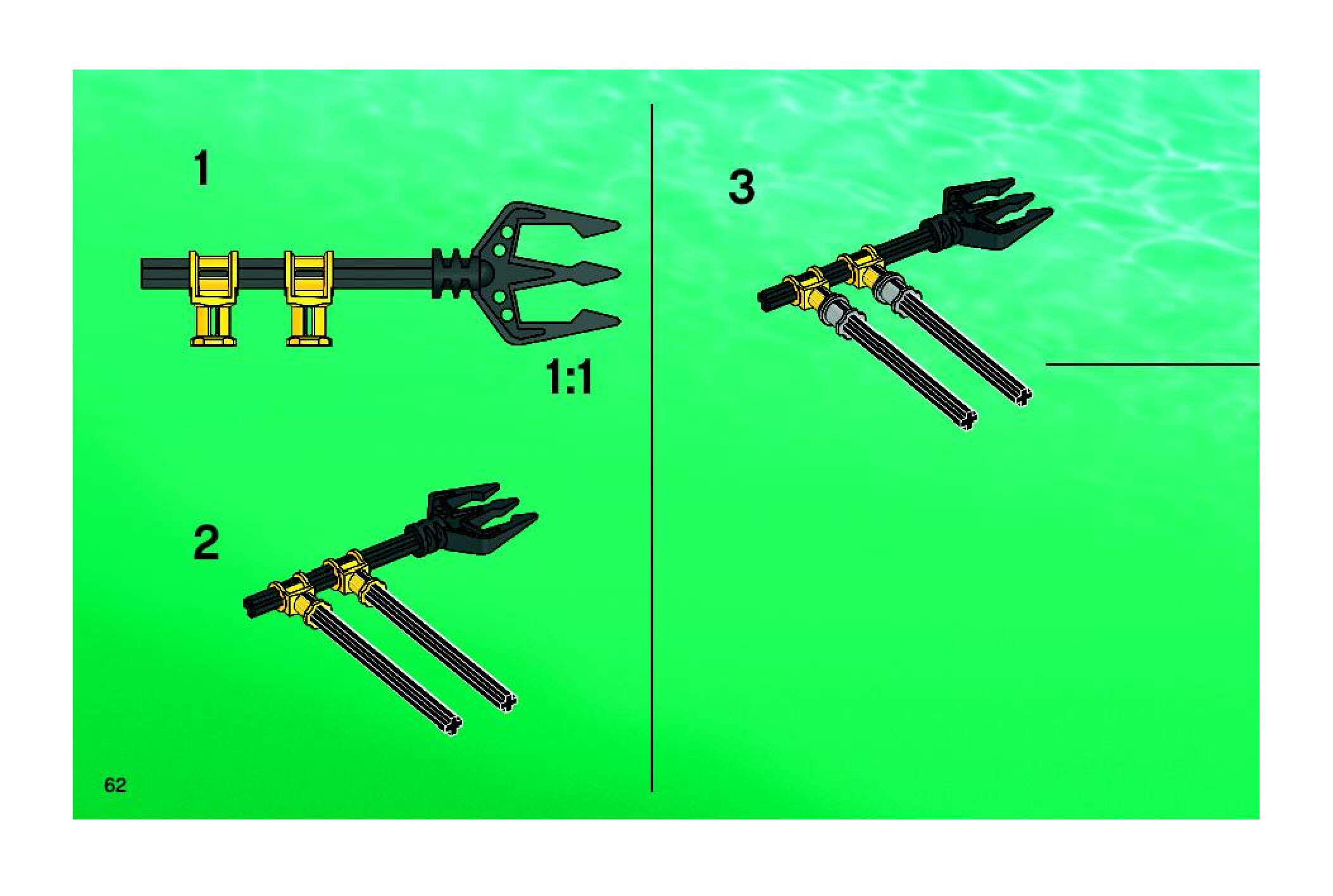 1

1:1

2

3

62